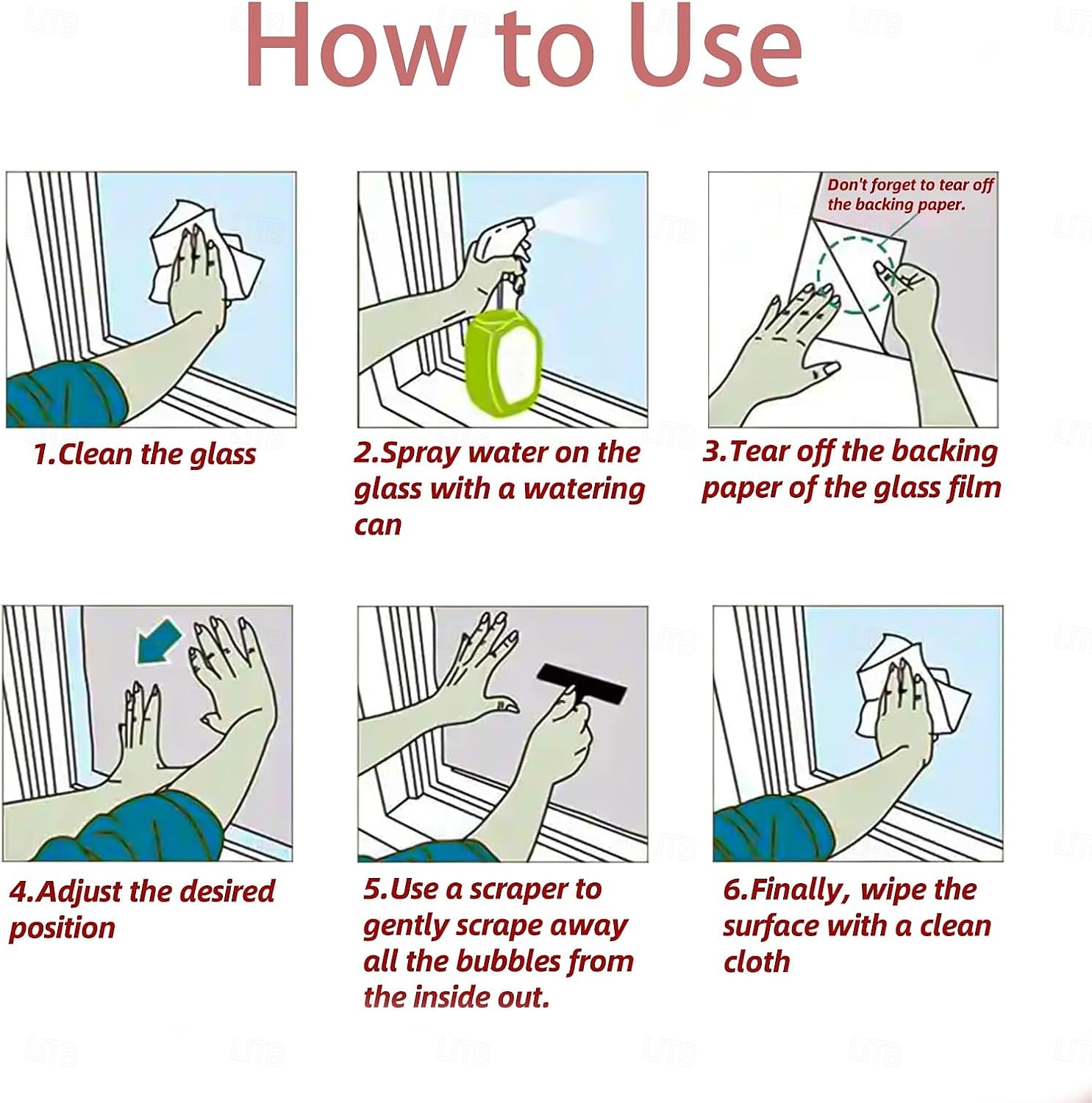 How to Use

1.Clean the glass

2.Spray water on the glass with a watering can

Don't forget to tear off the backing paper.

3.Tear off the backing paper of the glass film

4.Adjust the desired position

5.Use a scraper to gently scrape away all the bubbles from the inside out.

6.Finally, wipe the surface with a clean cloth