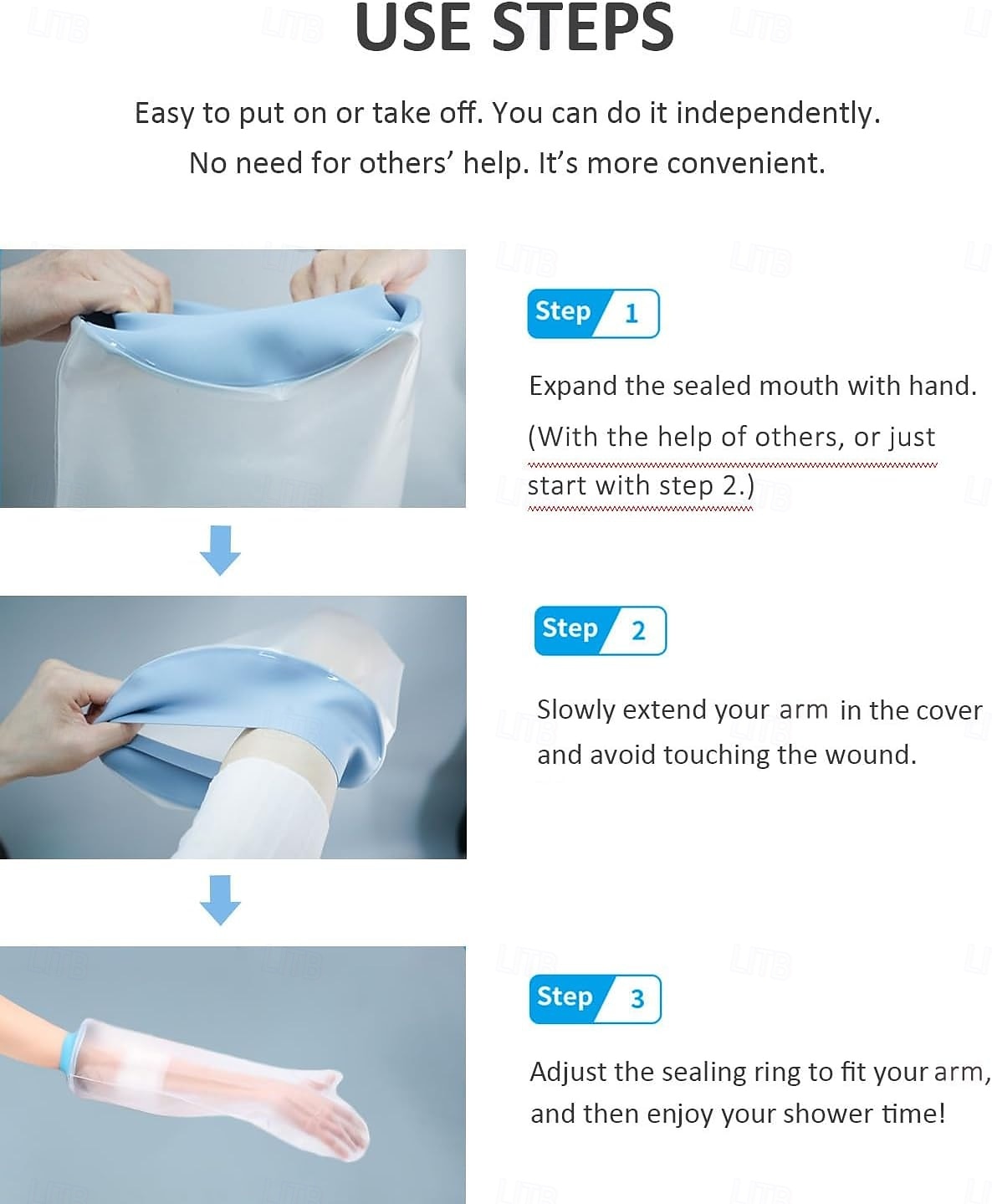 USE STEPS

Easy to put on or take off. You can do it independently. No need for others' help. It's more convenient.

Step 1

Expand the sealed mouth with hand. (With the help of others, or just start with step 2.)

Step 2

Slowly extend your arm in the cover and avoid touching the wound.

Step 3

Adjust the sealing ring to fit your arm, and then enjoy your shower time!