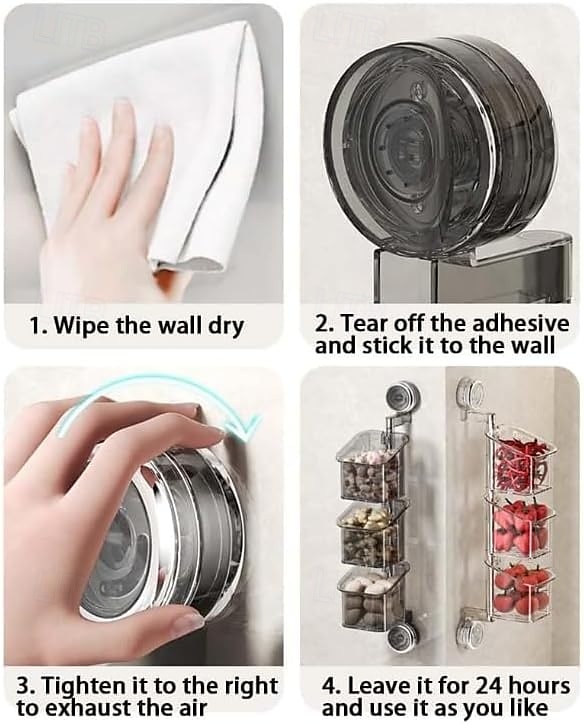 1. Wipe the wall dry

2. Tear off the adhesive and stick it to the wall

3. Tighten it to the right to exhaust the air

4. Leave it for 24 hours and use it as you like