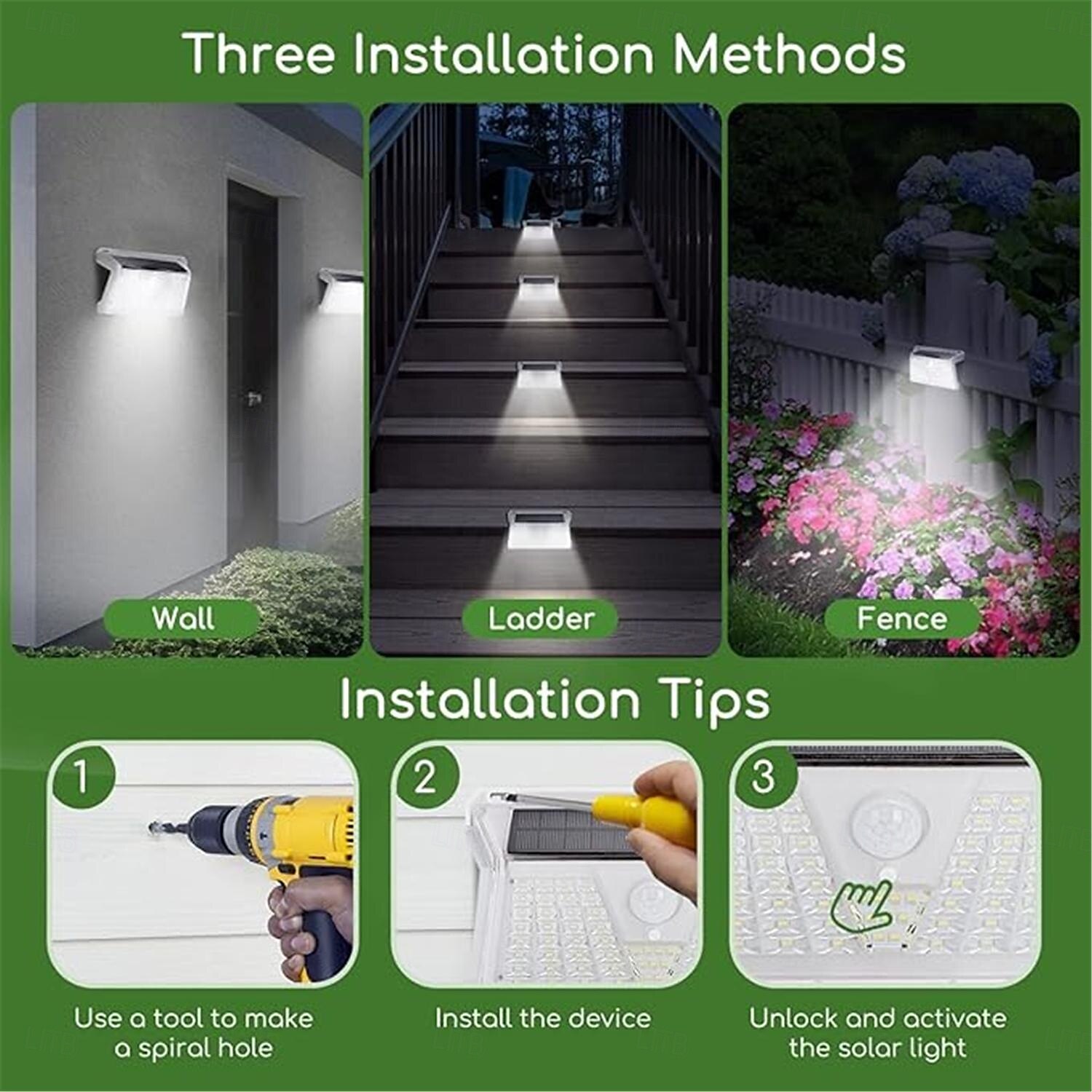 Three Installation Methods

Wall

Ladder

Fence

Installation Tips

1

Use a tool to make a spiral hole

2

Install the device

3

Unlock and activate the solar light