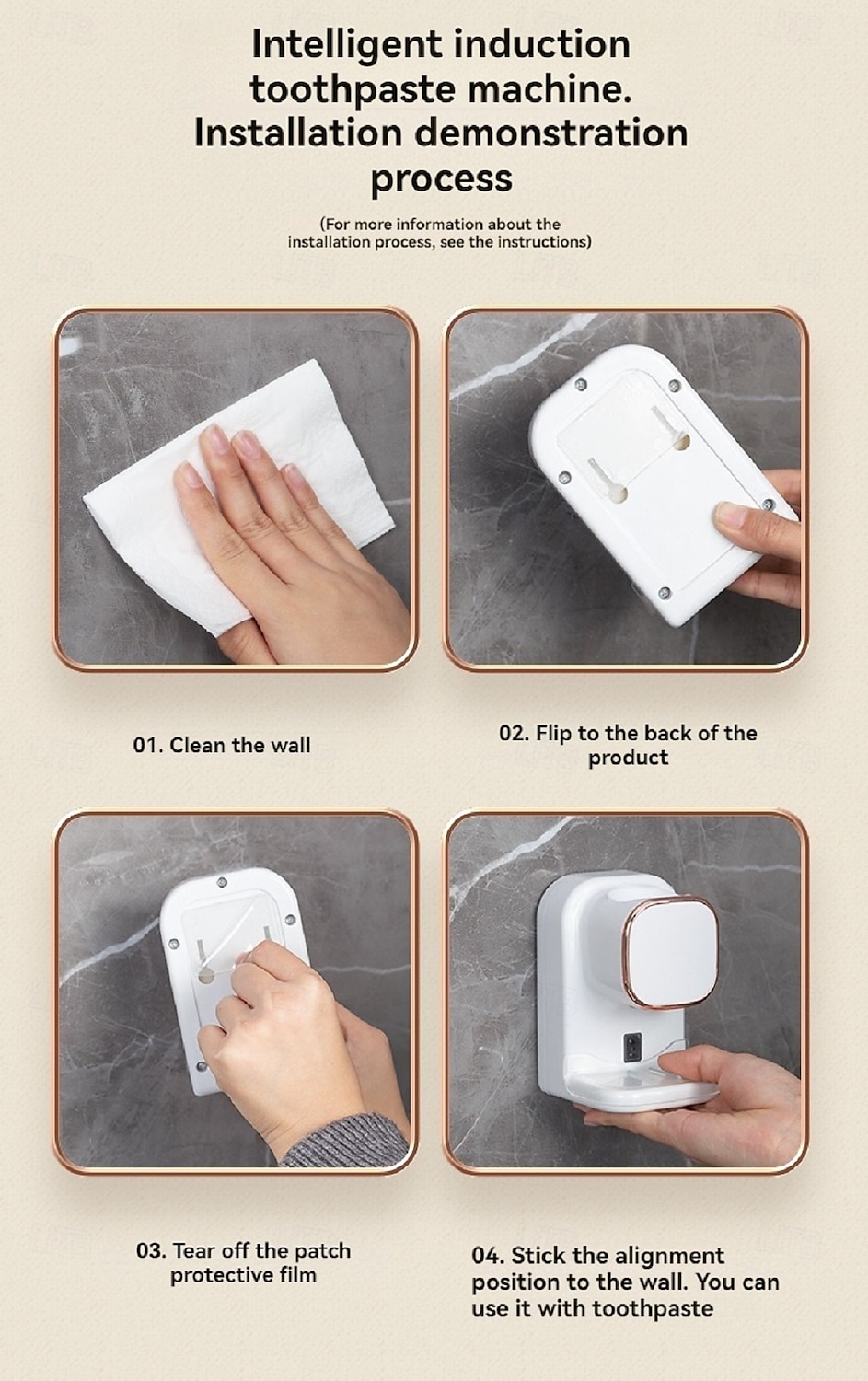 Intelligent induction toothpaste machine. Installation demonstration process

(For more information about the installation process, see the instructions)

01. Clean the wall

02. Flip to the back of the product

03. Tear off the patch protective film

04. Stick the alignment position to the wall. You can use it with toothpaste