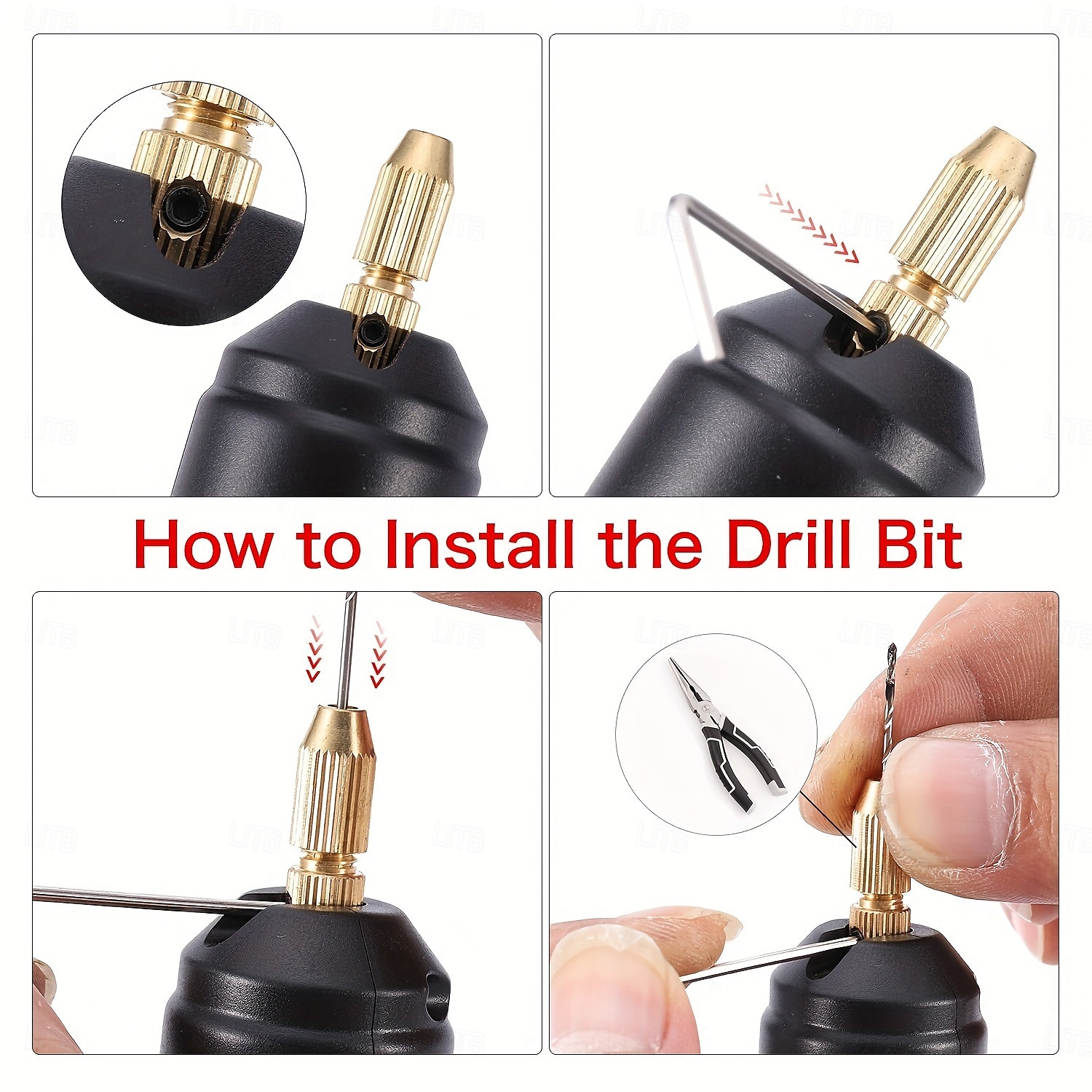 How to Install the Drill Bit