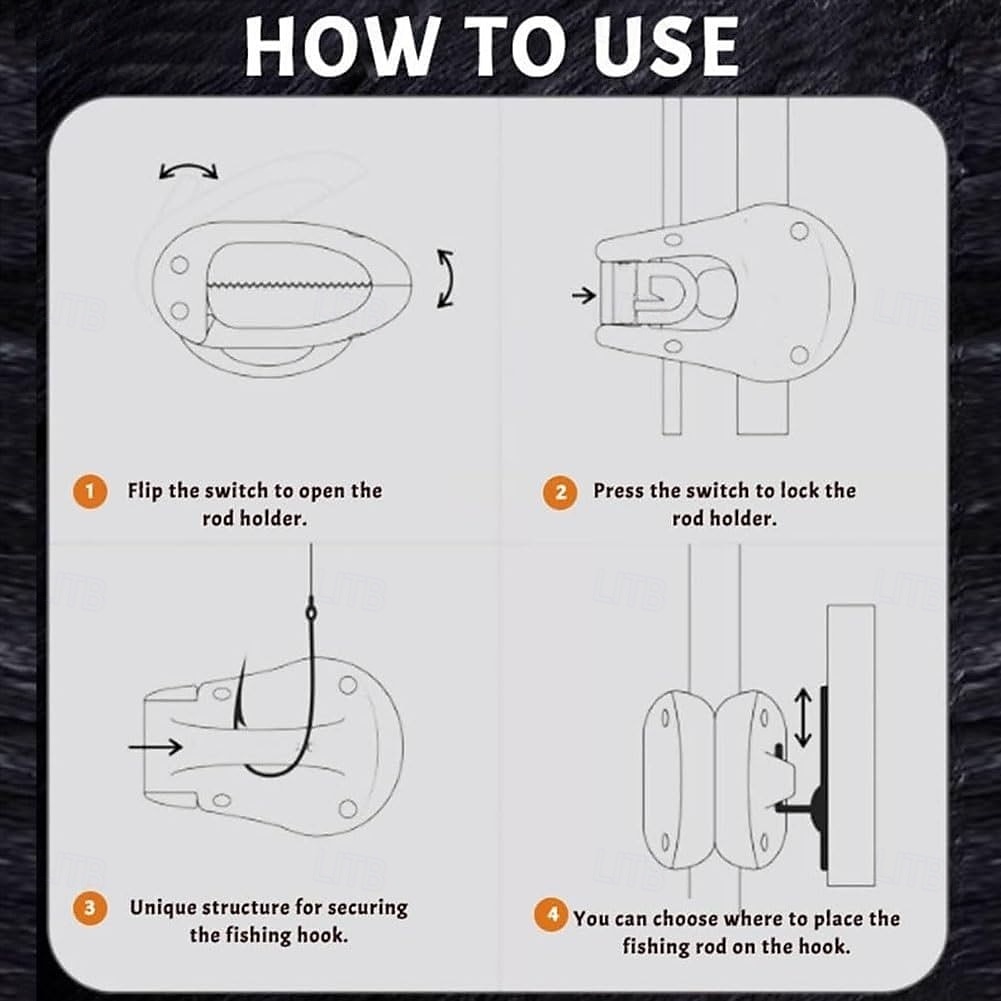 HOW TO USE

1 Flip the switch to open the rod holder.

2 Press the switch to lock the rod holder.

3 Unique structure for securing the fishing hook.

4 You can choose where to place the fishing rod on the hook.