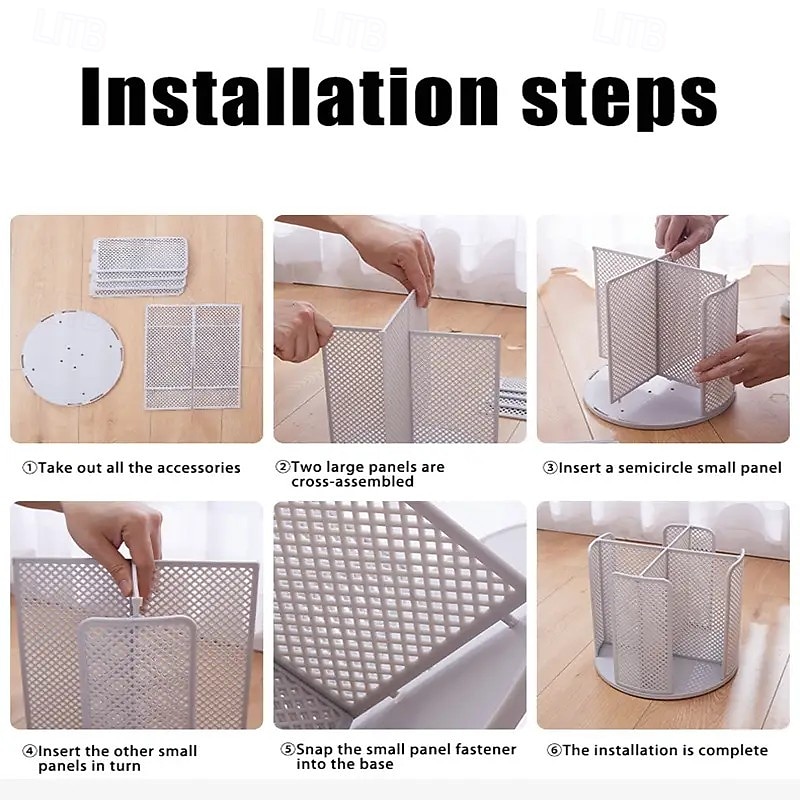 LITB LITB LITB

Installation steps

①Take out all the accessories

②Two large panels are cross-assembled

③Insert a semicircle small panel

④Insert the other small panels in turn

⑤Snap the small panel fastener into the base

⑥The installation is complete