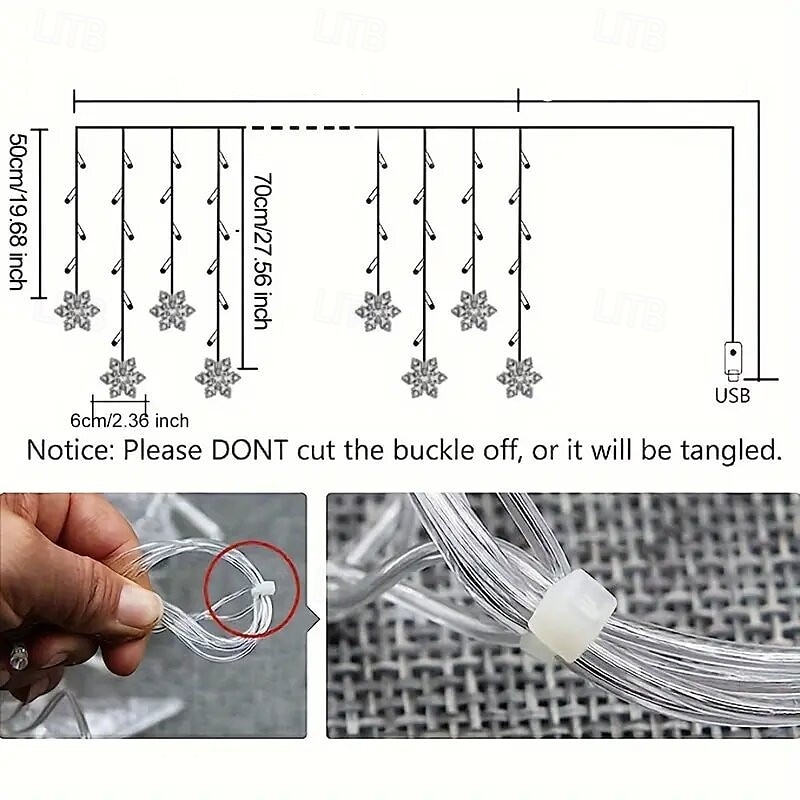 LITB LITB LITB

50cm/19.68 inch

70cm/27.56 inch

LITB LITB

USB

6cm/2.36 inch

Notice: Please DONT cut the buckle off, or it will be tangled.