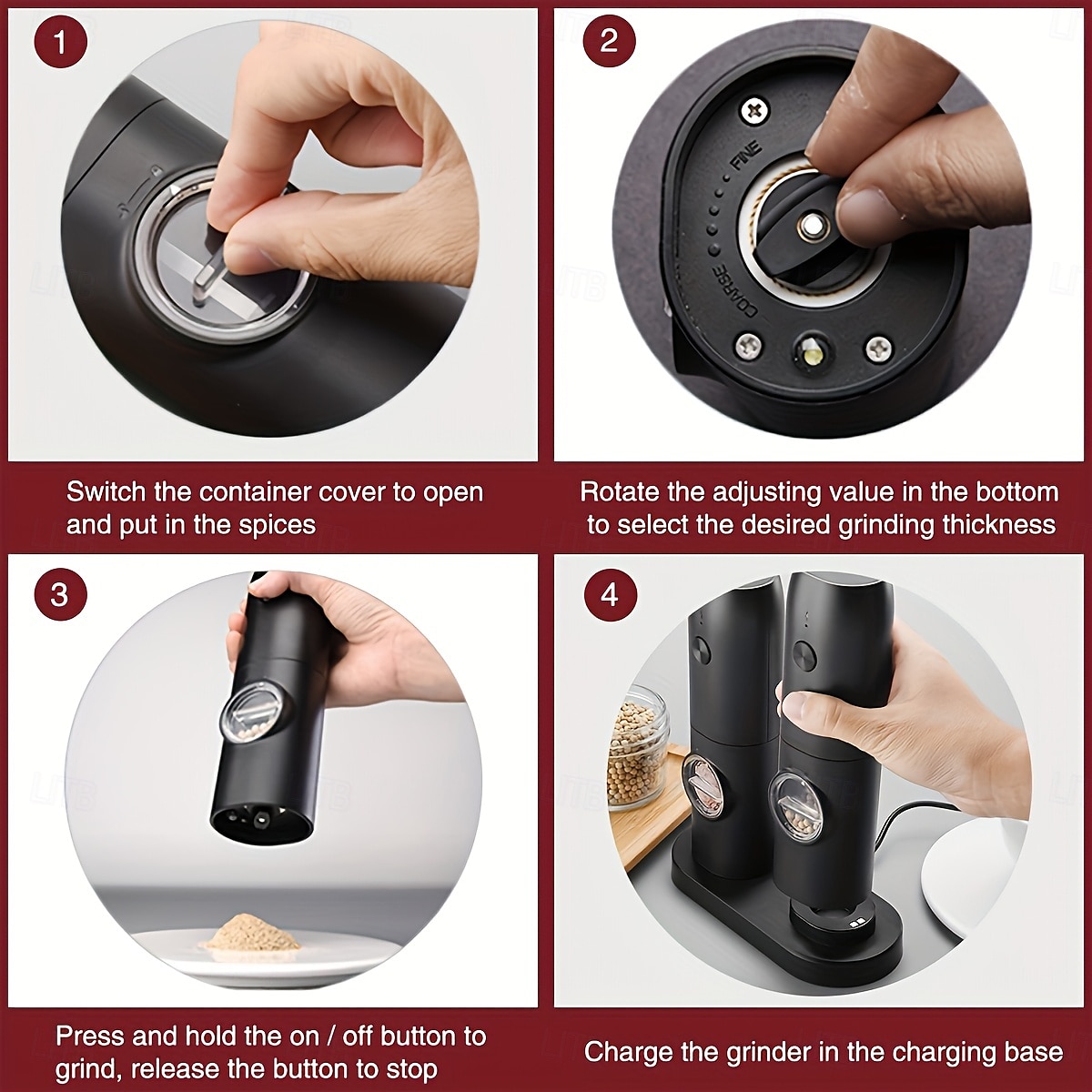 1

Switch the container cover to open and put in the spices

2

FINE

COARSE

Rotate the adjusting value in the bottom to select the desired grinding thickness

3

Press and hold the on / off button to grind, release the button to stop

4

Charge the grinder in the charging base