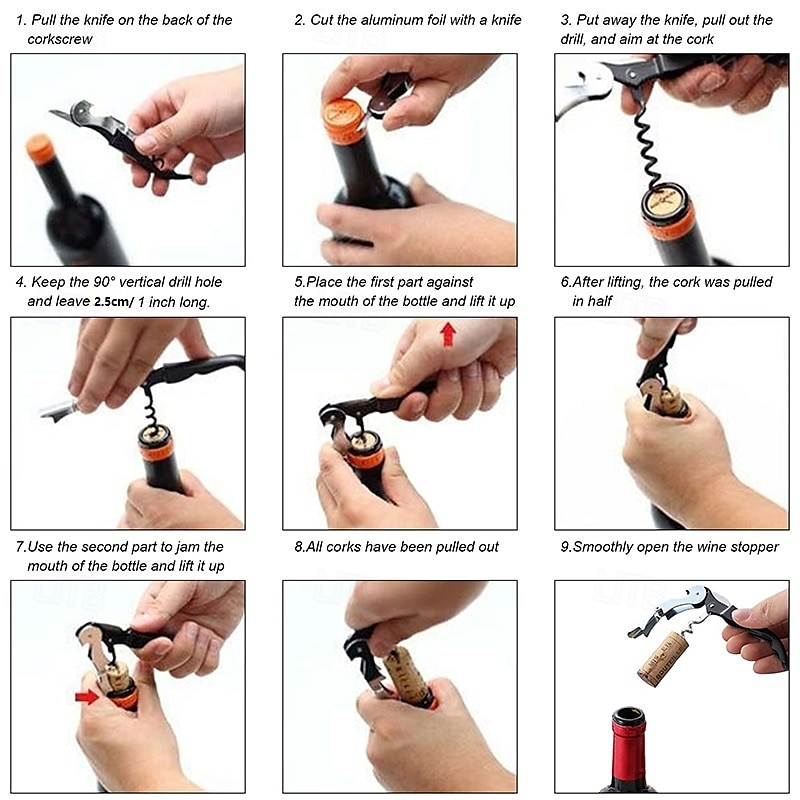 1. Pull the knife on the back of the corkscrew

2. Cut the aluminum foil with a knife

3. Put away the knife, pull out the drill, and aim at the cork

4. Keep the 90° vertical drill hole and leave 2.5cm/ 1 inch long.

5.Place the first part against the mouth of the bottle and lift it up

6.After lifting, the cork was pulled in half

7.Use the second part to jam the mouth of the bottle and lift it up

8.All corks have been pulled out

9.Smoothly open the wine stopper