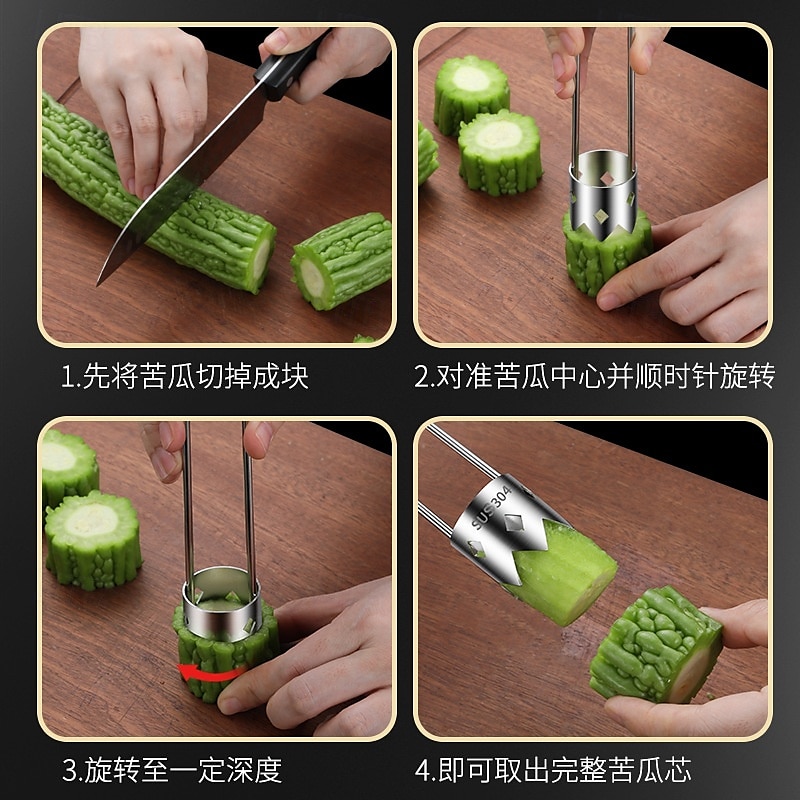 1.先将苦瓜切掉成块

2.对准苦瓜中心并顺时针旋转

3.旋转至一定深度

SUS304

4.即可取出完整苦瓜芯