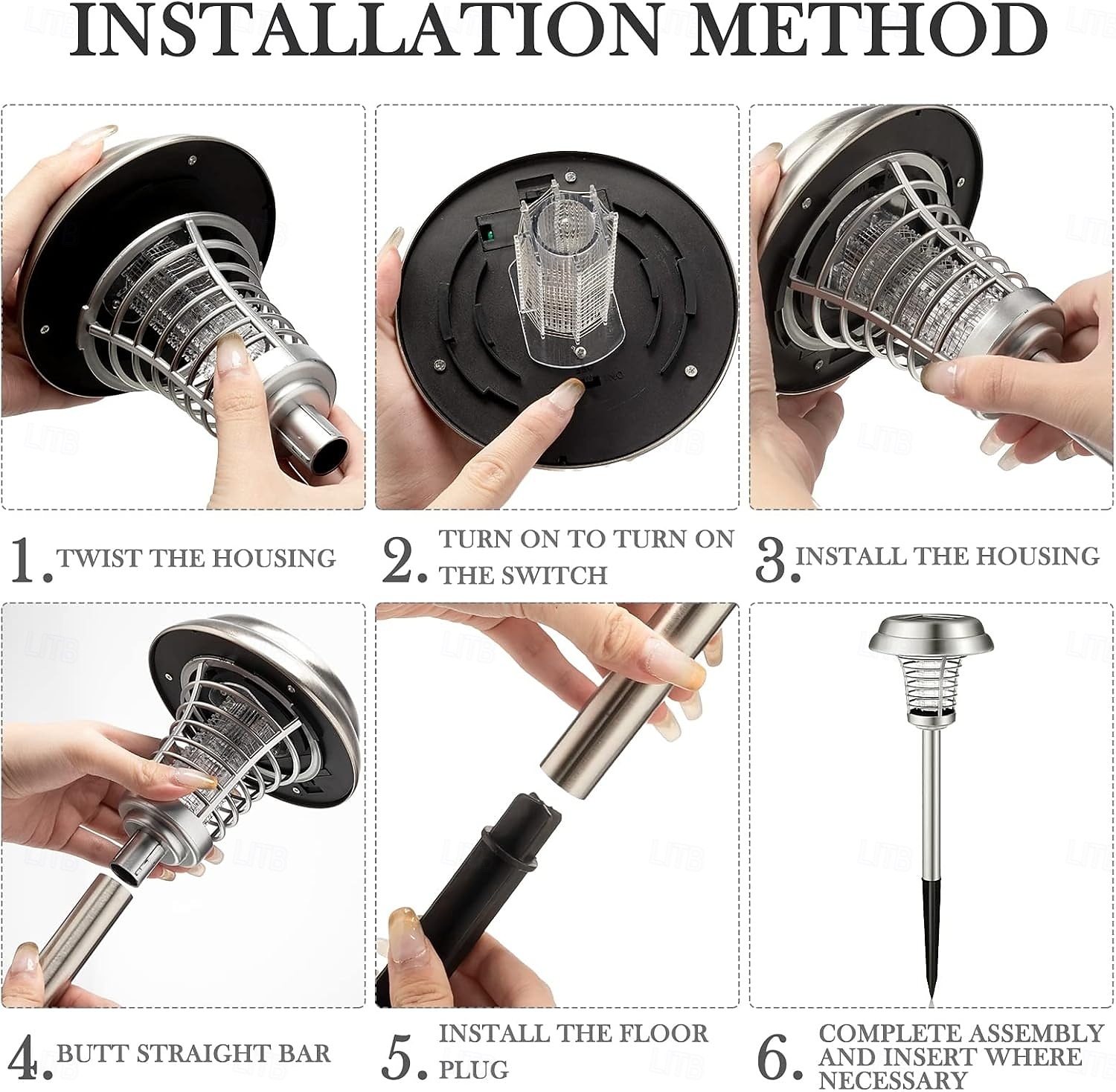 INSTALLATION METHOD

1. TWIST THE HOUSING

2. TURN ON TO TURN ON THE SWITCH

3. INSTALL THE HOUSING

4. BUTT STRAIGHT BAR

5. INSTALL THE FLOOR PLUG

6. COMPLETE ASSEMBLY AND INSERT WHERE NECESSARY