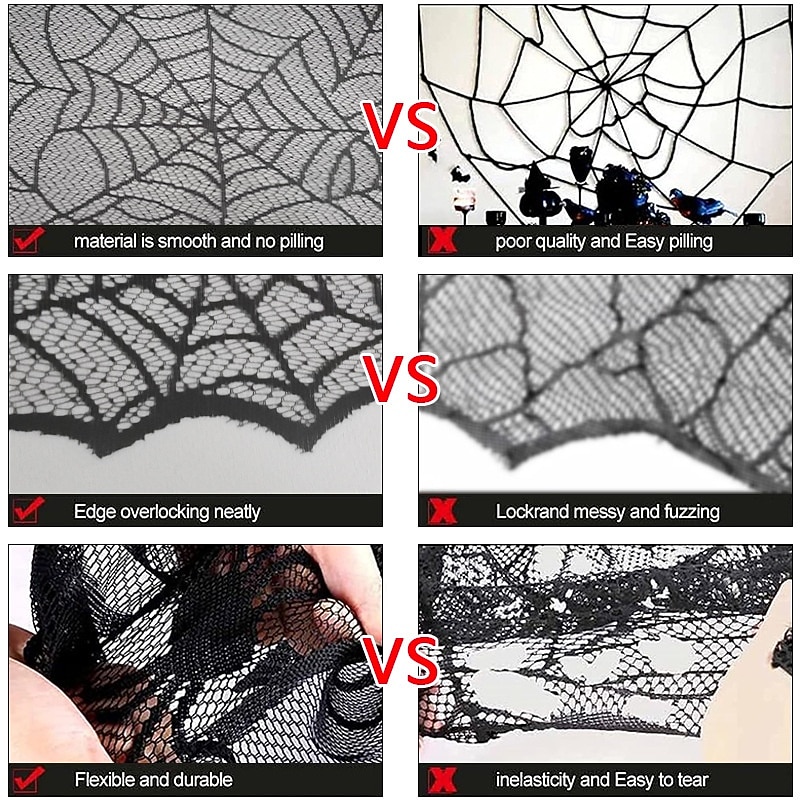 VS

material is smooth and no pilling

poor quality and Easy pilling

VS

Edge overlocking neatly

Lockrand messy and fuzzing

VS

Flexible and durable

inelasticity and Easy to tear