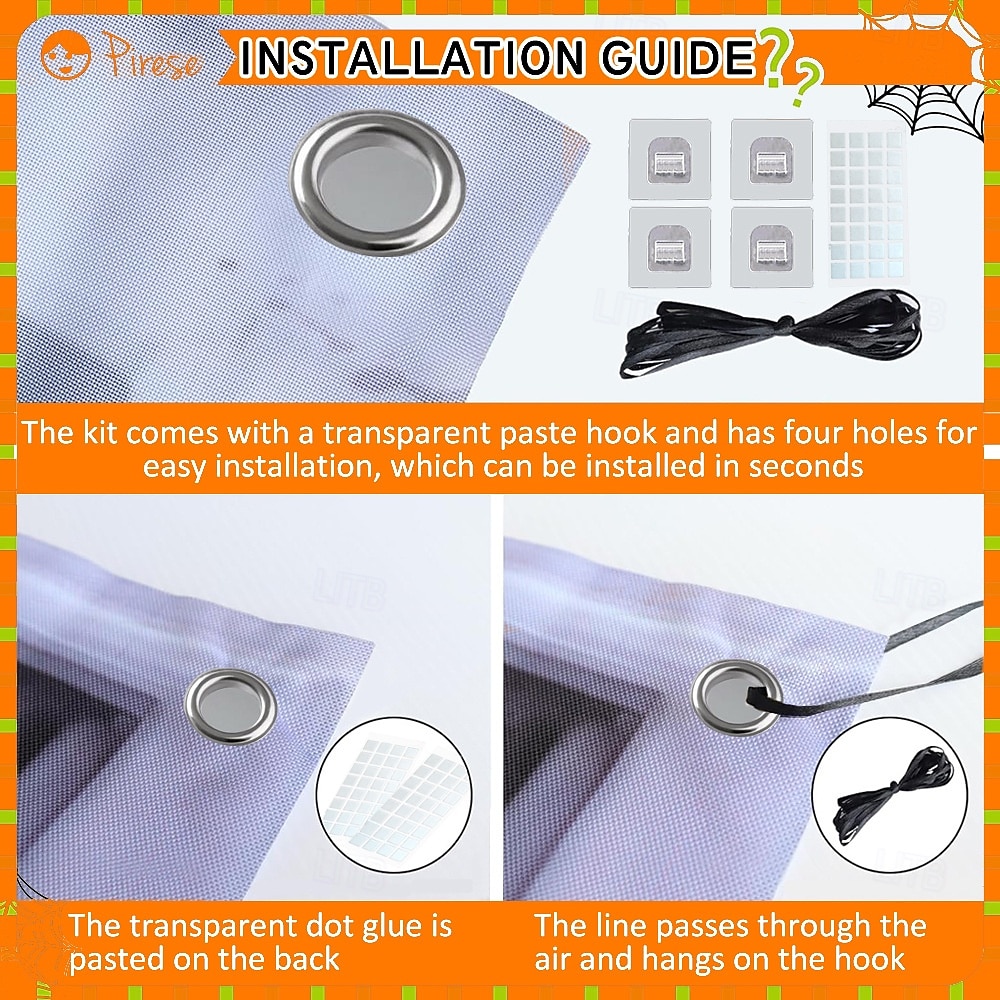 Pirese

INSTALLATION GUIDE??

LITB

The kit comes with a transparent paste hook and has four holes for easy installation, which can be installed in seconds

LITB

LITB

The transparent dot glue is pasted on the back

The line passes through the air and hangs on the hook