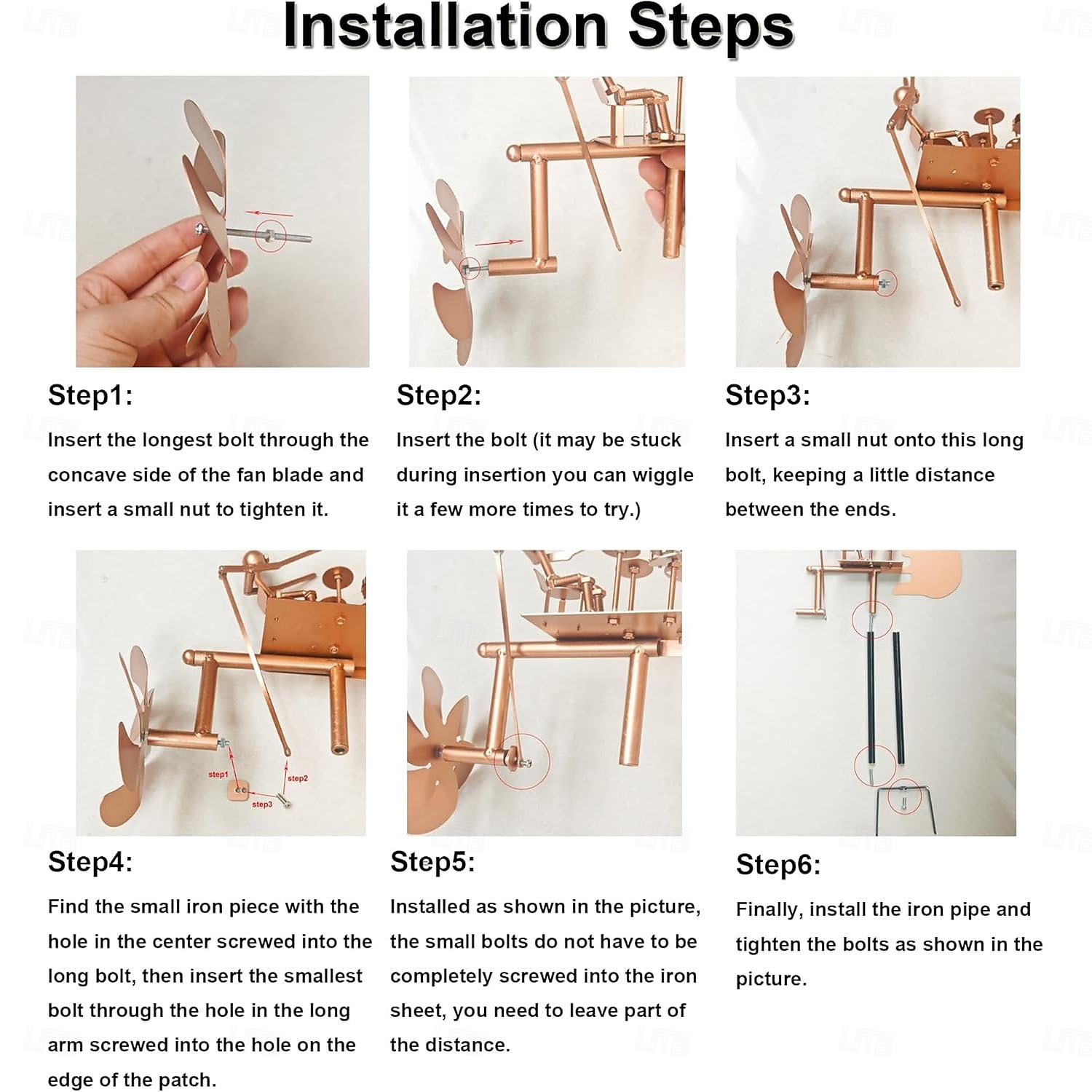 Installation Steps

Step1:

Insert the longest bolt through the concave side of the fan blade and insert a small nut to tighten it.

Step2:

Insert the bolt (it may be stuck during insertion you can wiggle it a few more times to try.)

Step3:

Insert a small nut onto this long bolt, keeping a little distance between the ends.

step1

step2

step3

Step4:

Find the small iron piece with the hole in the center screwed into the long bolt, then insert the smallest bolt through the hole in the long arm screwed into the hole on the edge of the patch.

Step5:

Installed as shown in the picture, the small bolts do not have to be completely screwed into the iron sheet, you need to leave part of the distance.

Step6:

Finally, install the iron pipe and tighten the bolts as shown in the picture.