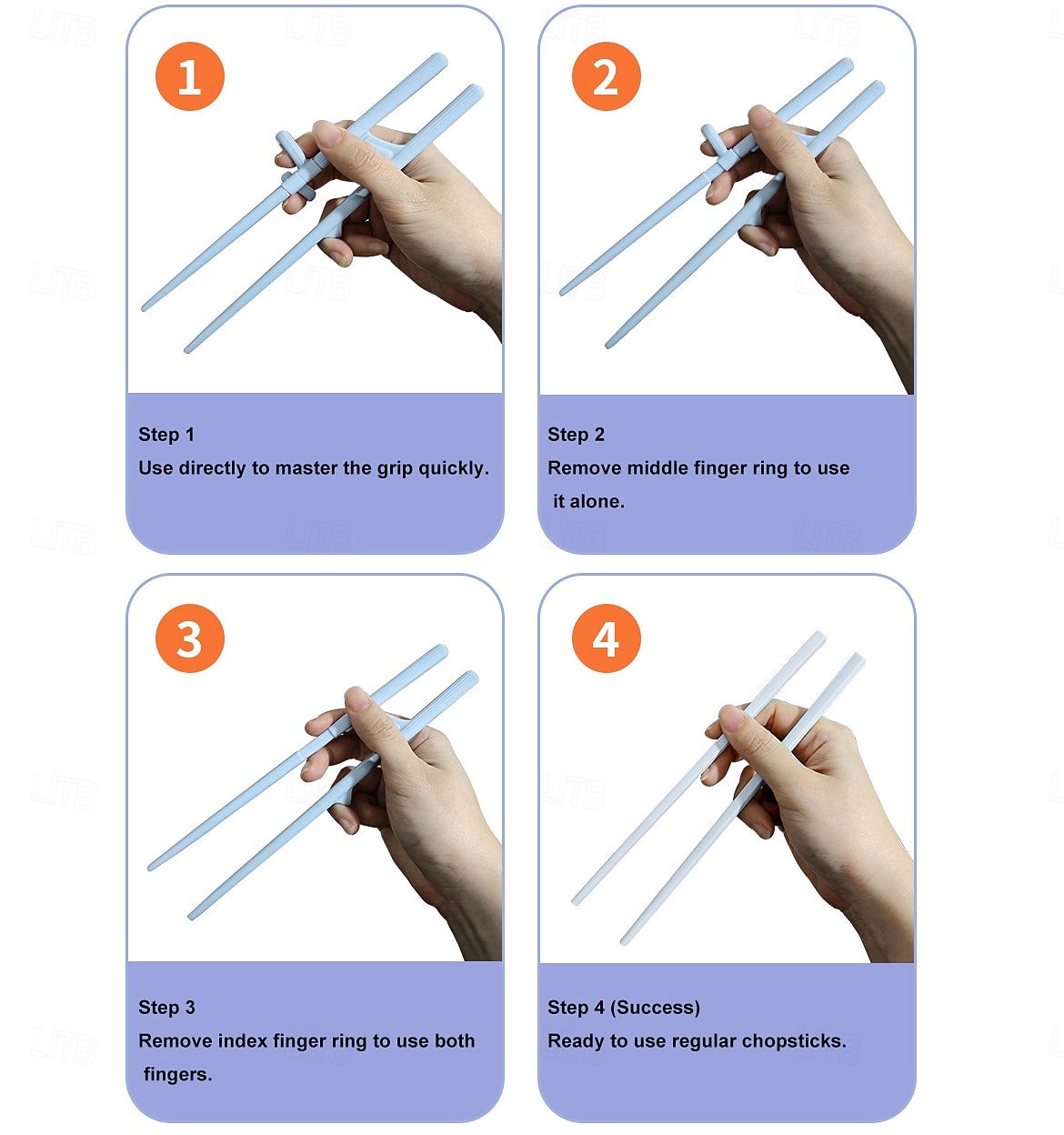 1

Step 1
Use directly to master the grip quickly.

2

Step 2
Remove middle finger ring to use it alone.

3

Step 3
Remove index finger ring to use both fingers.

4

Step 4 (Success)
Ready to use regular chopsticks.