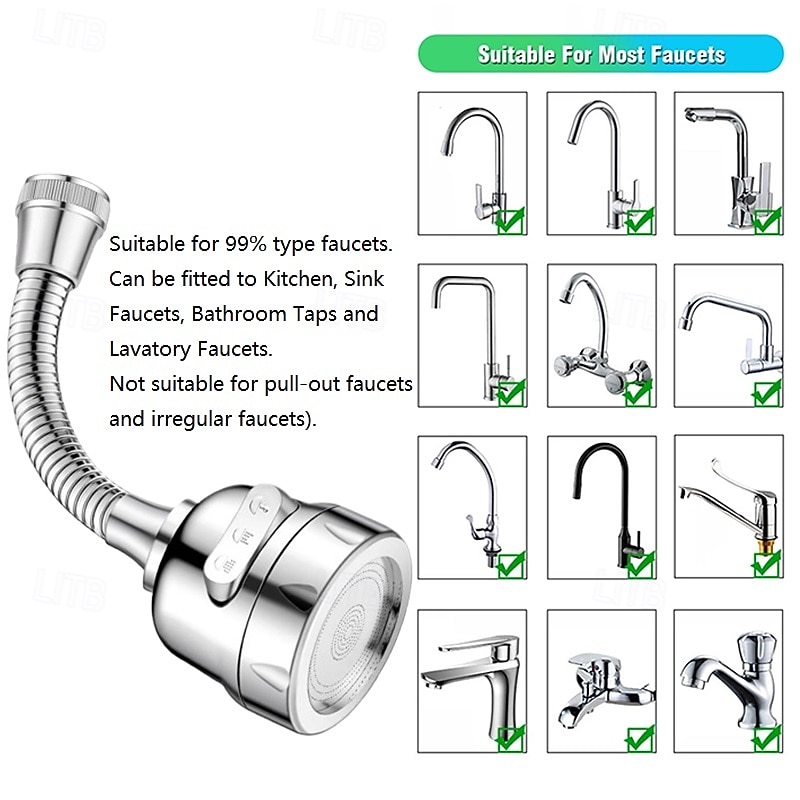 LITB

Suitable For Most Faucets

Suitable for 99% type faucets. Can be fitted to Kitchen, Sink Faucets, Bathroom Taps and Lavatory Faucets.
Not suitable for pull-out faucets and irregular faucets).