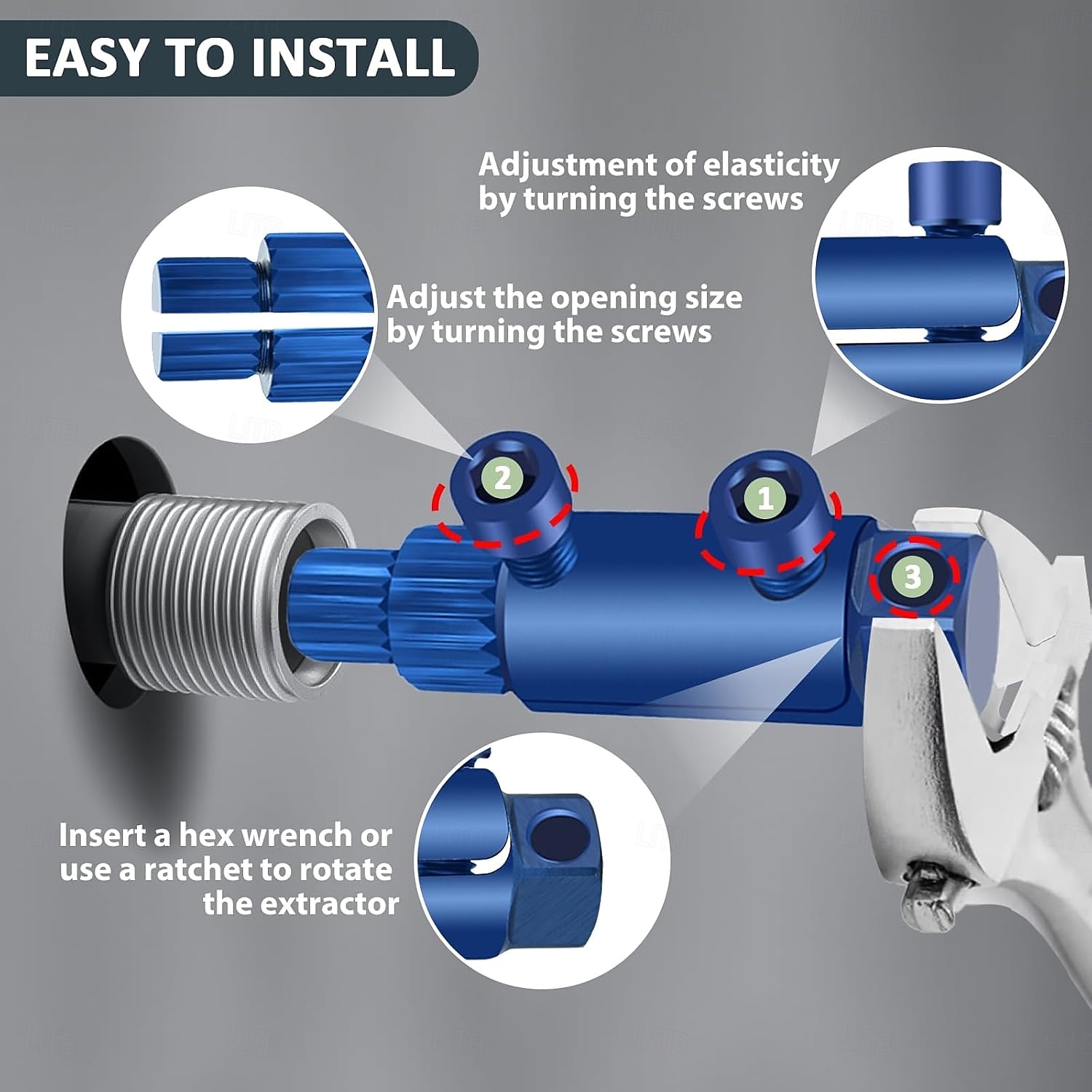 EASY TO INSTALL

Adjustment of elasticity by turning the screws

Adjust the opening size by turning the screws

2

1

3

Insert a hex wrench or use a ratchet to rotate the extractor