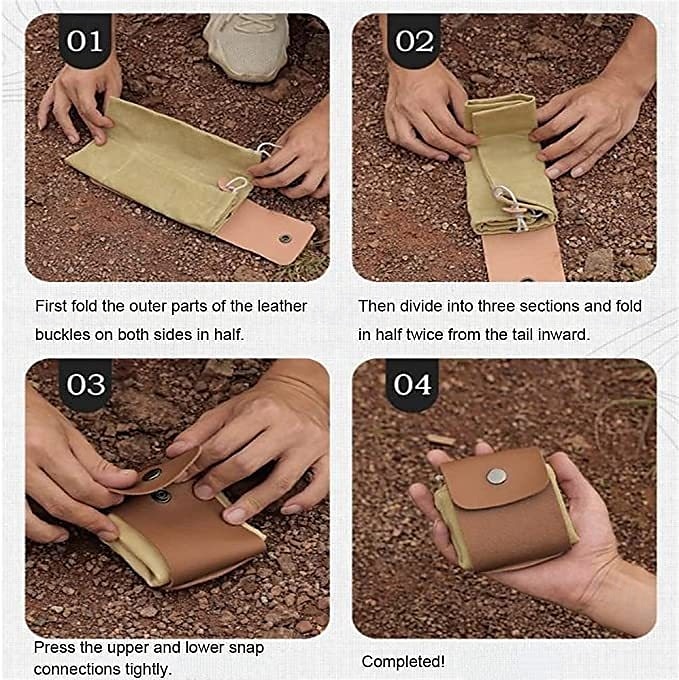 01

First fold the outer parts of the leather buckles on both sides in half.

02

Then divide into three sections and fold in half twice from the tail inward.

03

Press the upper and lower snap connections tightly.

04

Completed!