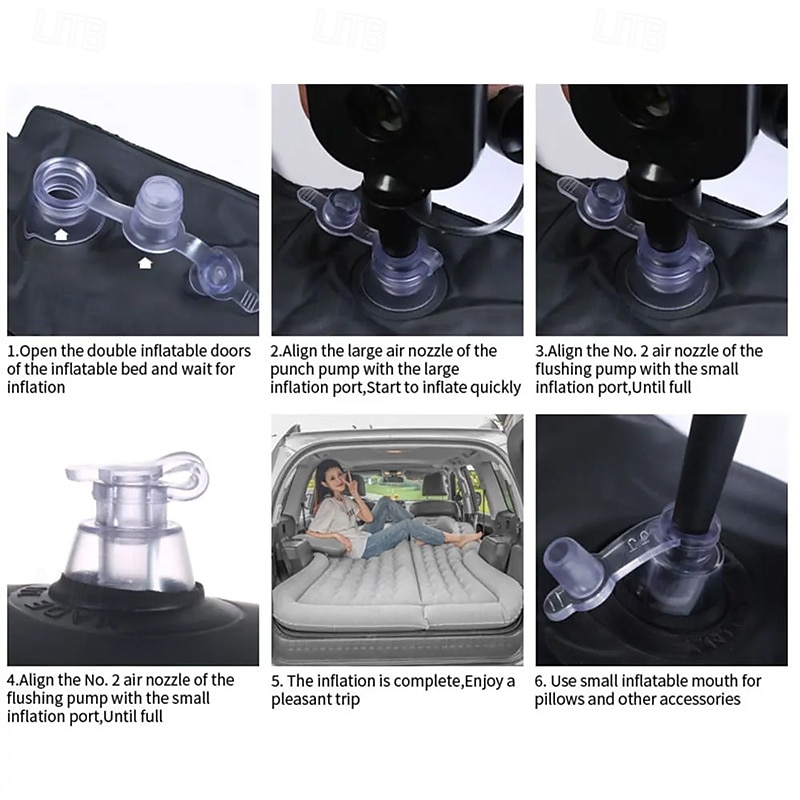 LITB LITB LITB

1.Open the double inflatable doors of the inflatable bed and wait for inflation

2.Align the large air nozzle of the punch pump with the large inflation port,Start to inflate quickly

3.Align the No. 2 air nozzle of the flushing pump with the small inflation port,Until full

4.Align the No. 2 air nozzle of the flushing pump with the small inflation port,Until full

5. The inflation is complete,Enjoy a pleasant trip

6. Use small inflatable mouth for pillows and other accessories