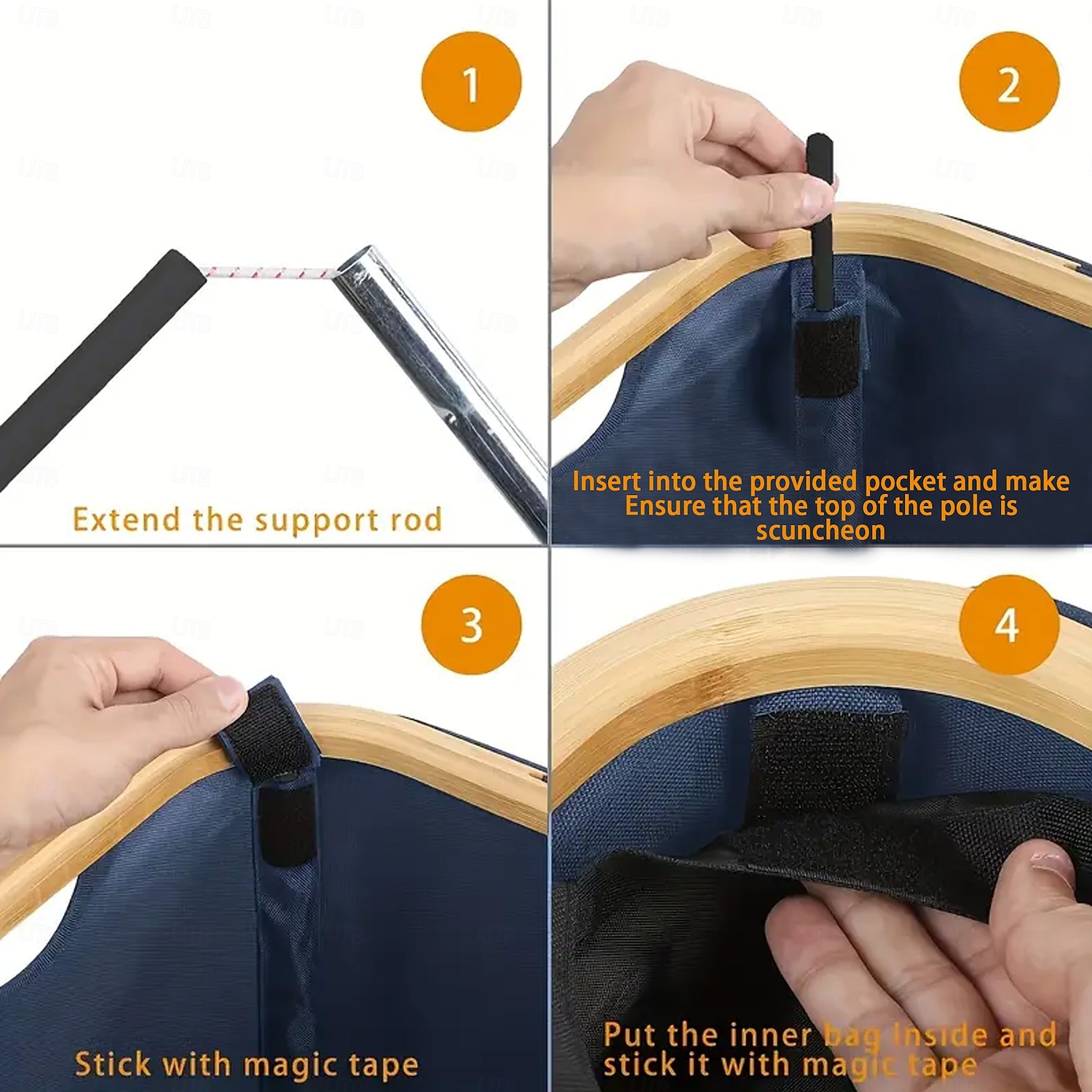 1

Extend the support rod

2

Insert into the provided pocket and make Ensure that the top of the pole is scuncheon

3

Stick with magic tape

4

Put the inner bag inside and stick it with magic tape