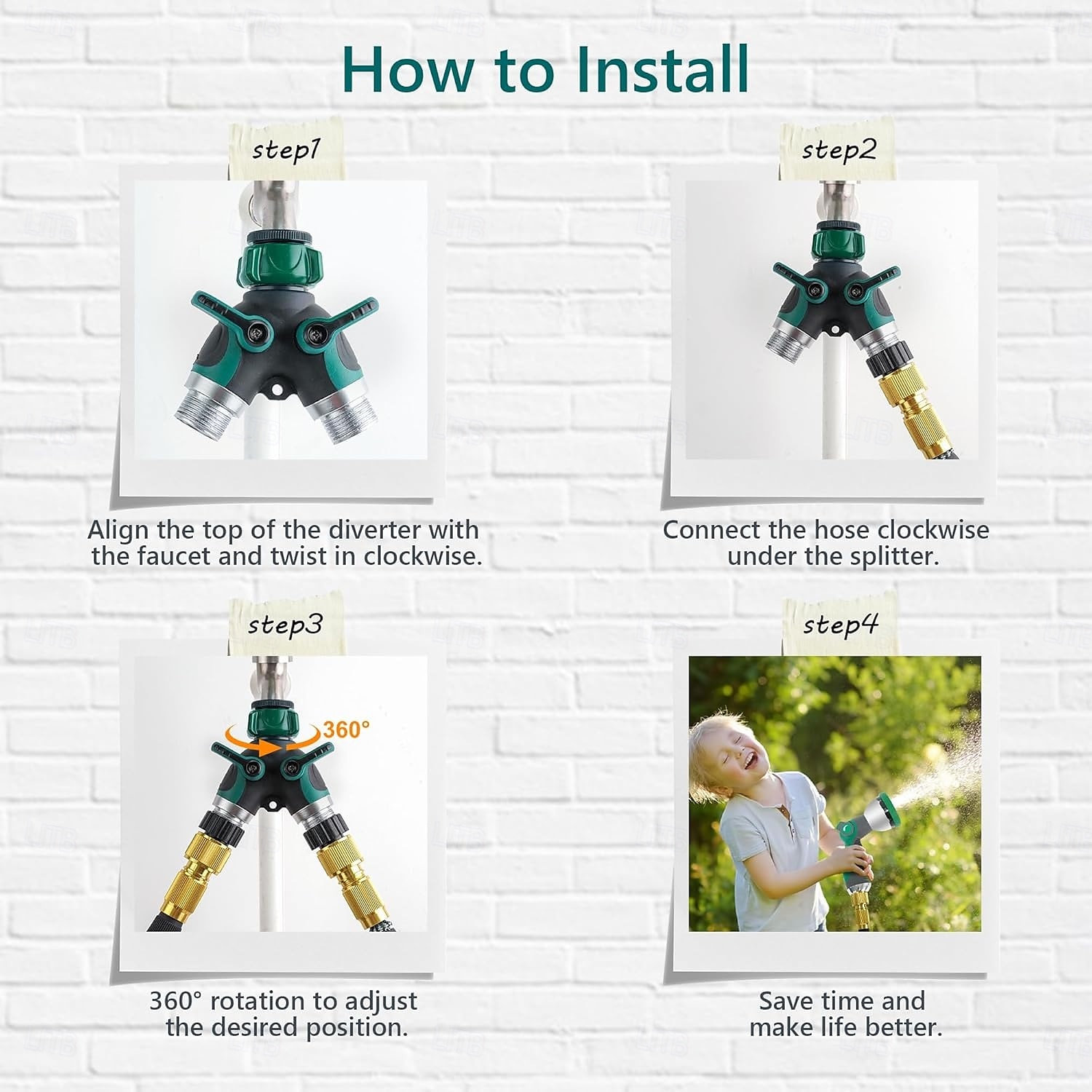 How to Install

step1

Align the top of the diverter with the faucet and twist in clockwise.

step2

Connect the hose clockwise under the splitter.

step3

360°

360° rotation to adjust the desired position.

step4

Save time and make life better.