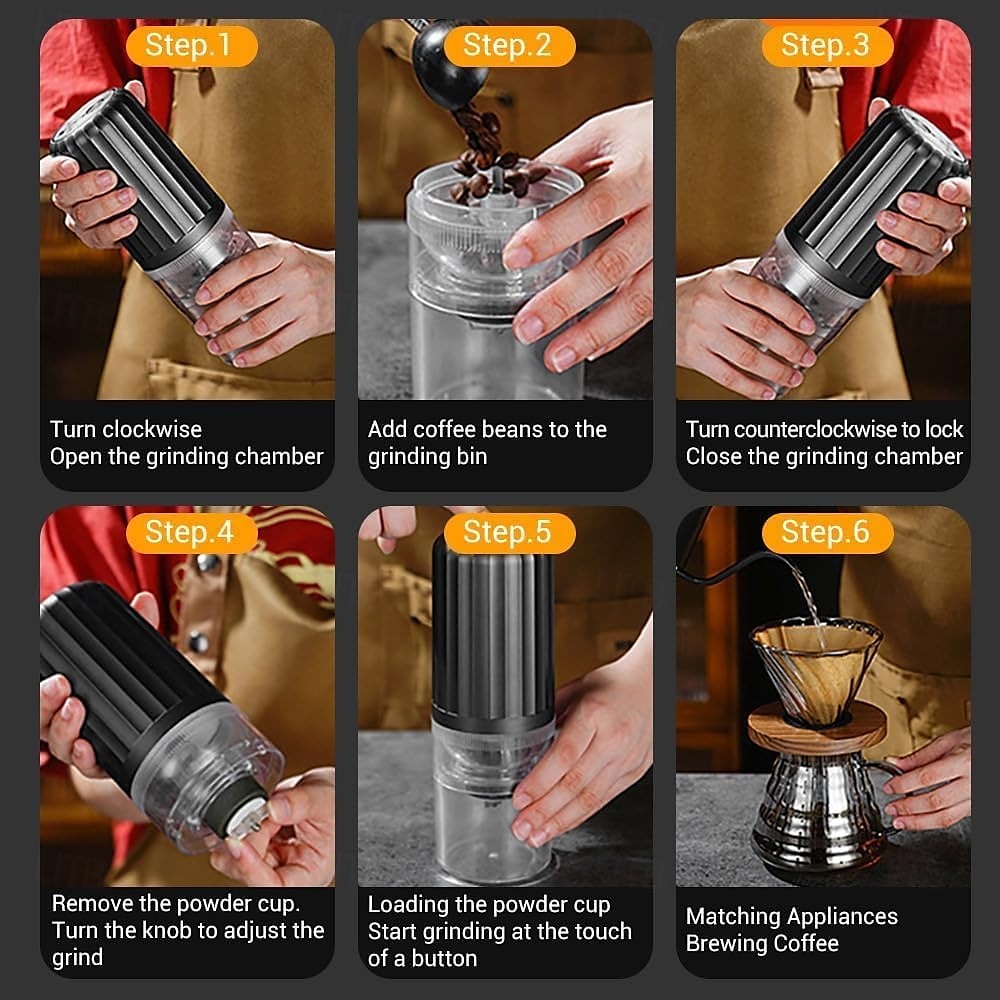 Step.1
Turn clockwise
Open the grinding chamber

Step.2
Add coffee beans to the grinding bin

Step.3
Turn counterclockwise to lock
Close the grinding chamber

Step.4
Remove the powder cup.
Turn the knob to adjust the grind

Step.5
Loading the powder cup
Start grinding at the touch of a button

Step.6
Matching Appliances
Brewing Coffee