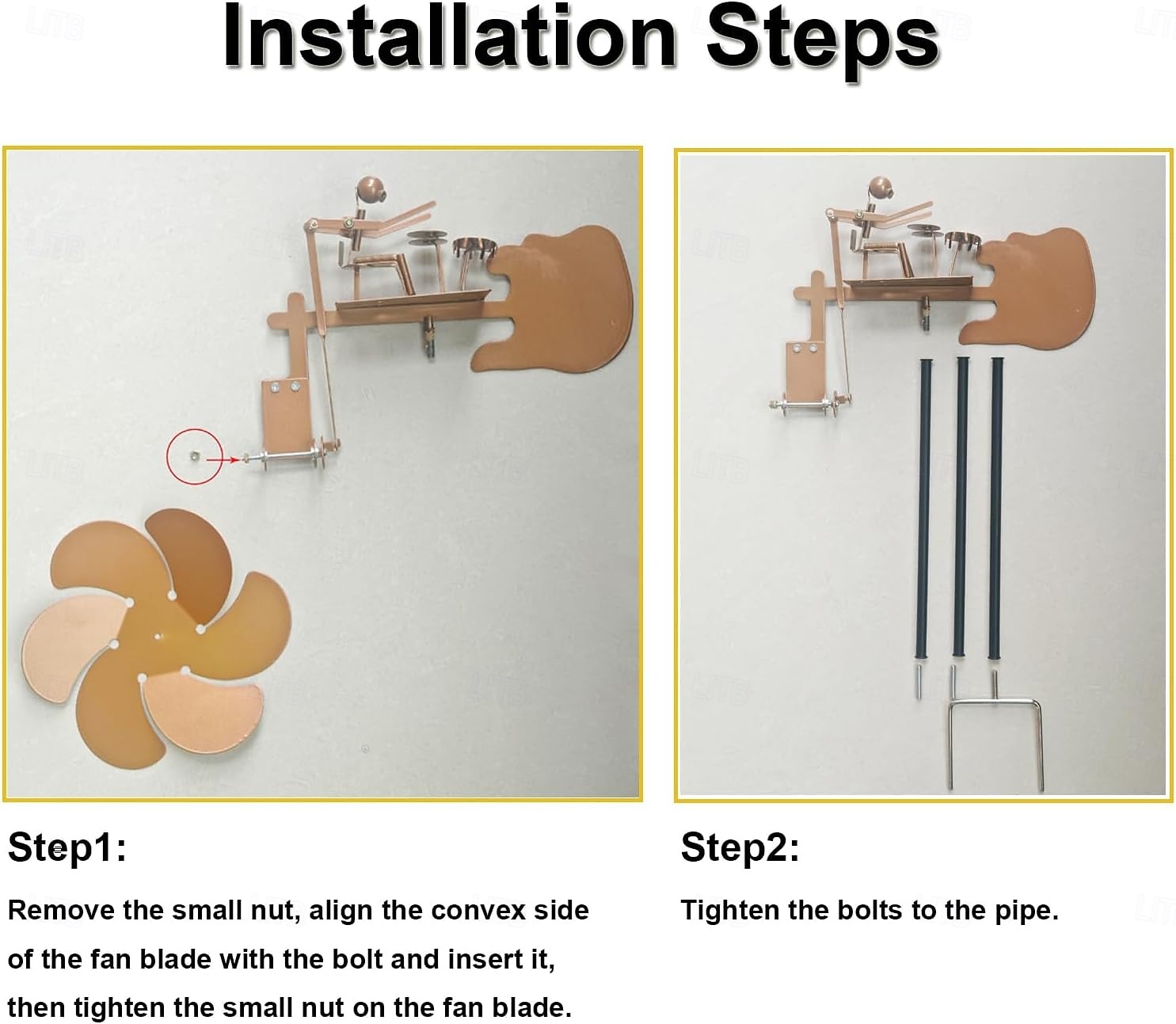 Installation Steps

Step1:

Remove the small nut, align the convex side of the fan blade with the bolt and insert it, then tighten the small nut on the fan blade.

Step2:

Tighten the bolts to the pipe.