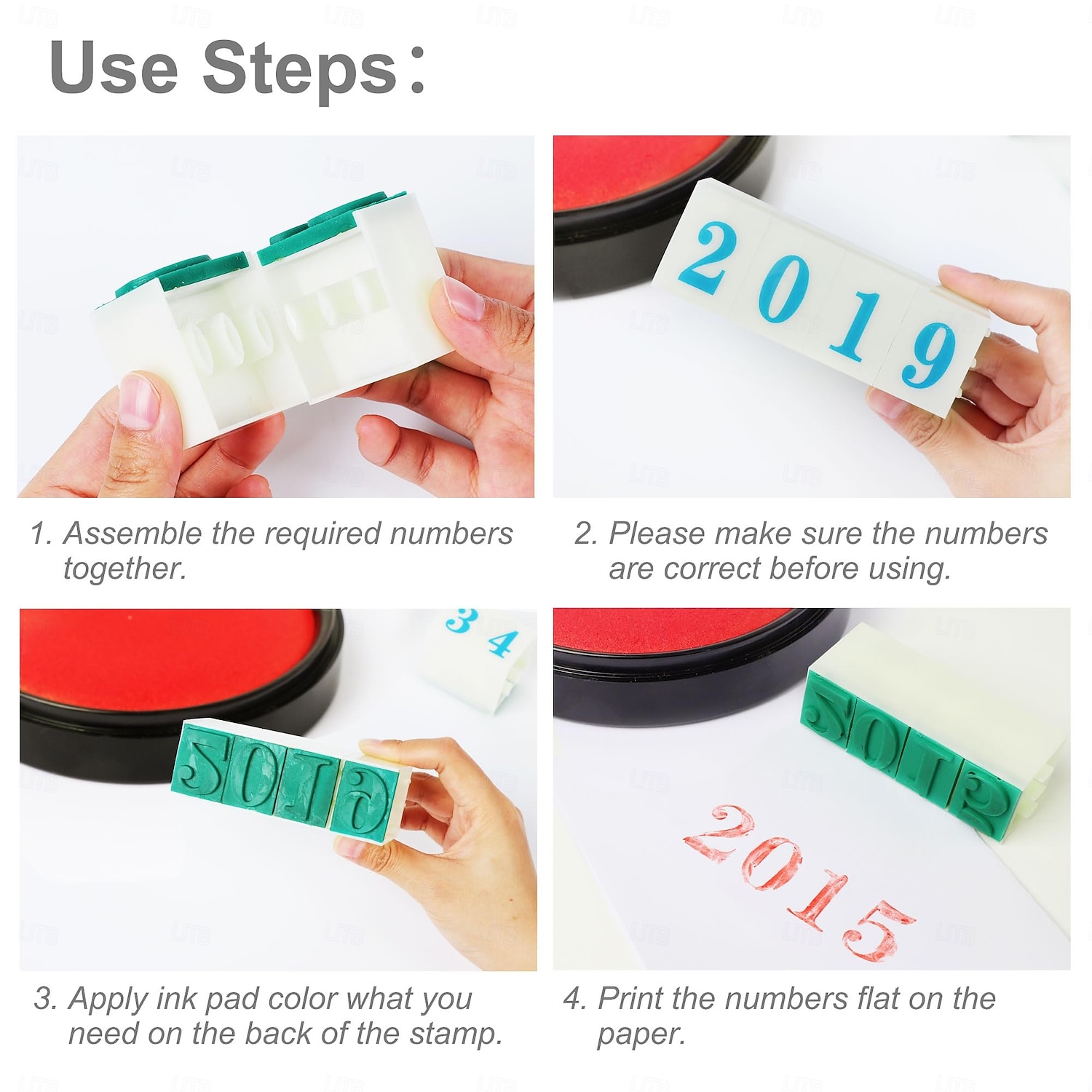 Use Steps：

2019

1. Assemble the required numbers together.

2. Please make sure the numbers are correct before using.

3 4

2015

3. Apply ink pad color what you need on the back of the stamp.

4. Print the numbers flat on the paper.