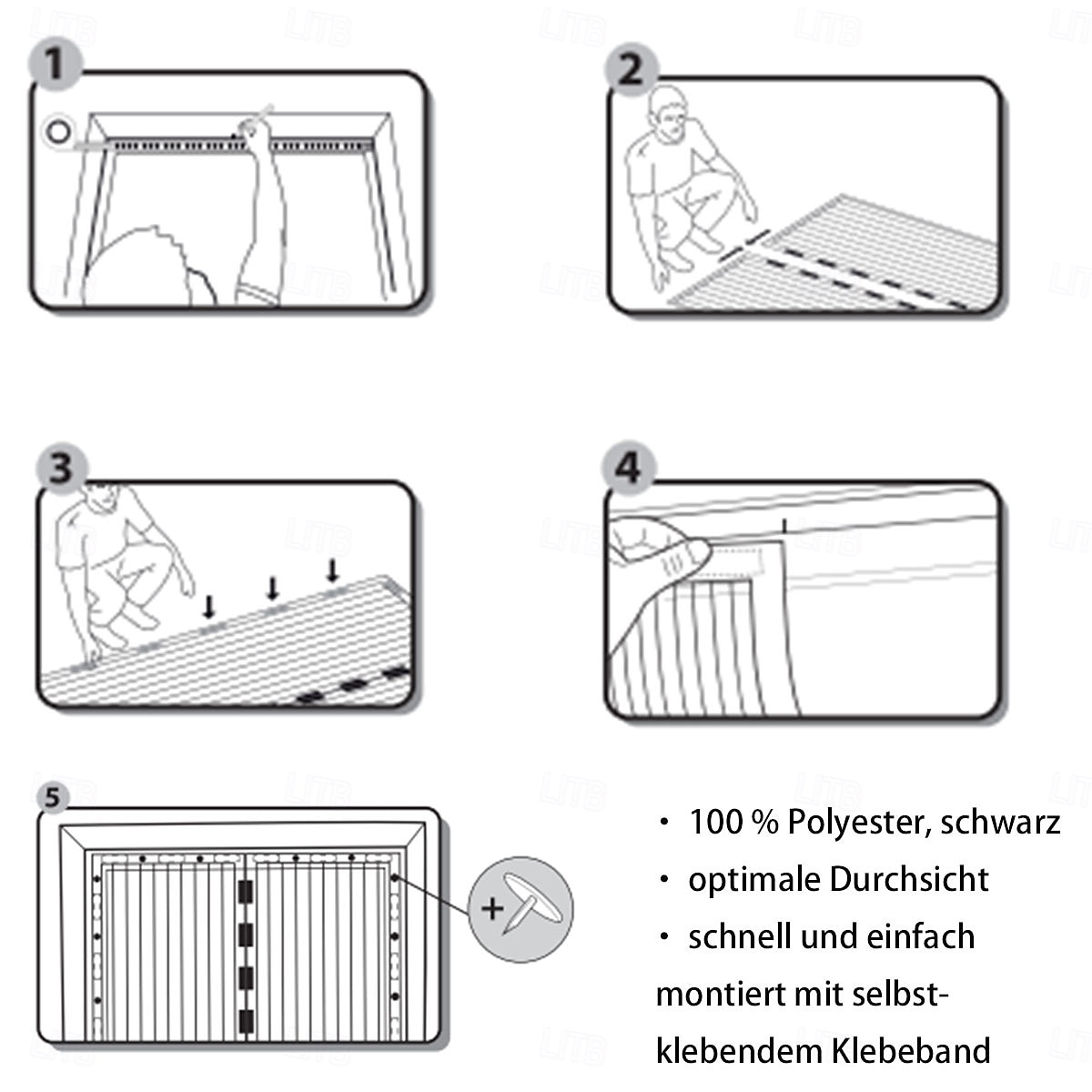 1

2

3

4

5

+

・ 100 % Polyester, schwarz

・ optimale Durchsicht

・ schnell und einfach montiert mit selbstklebendem Klebeband