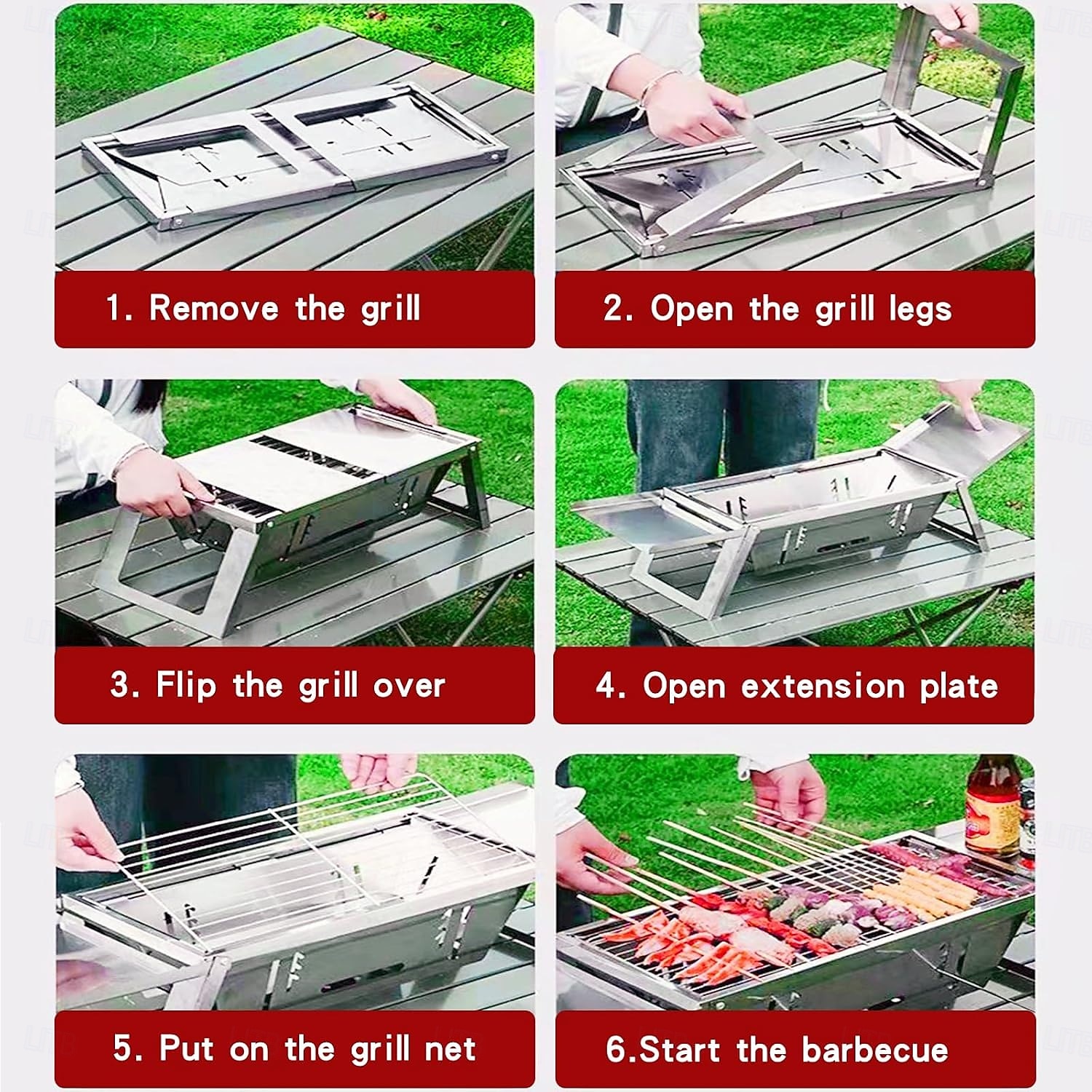 1. Remove the grill

2. Open the grill legs

3. Flip the grill over

4. Open extension plate

5. Put on the grill net

6.Start the barbecue