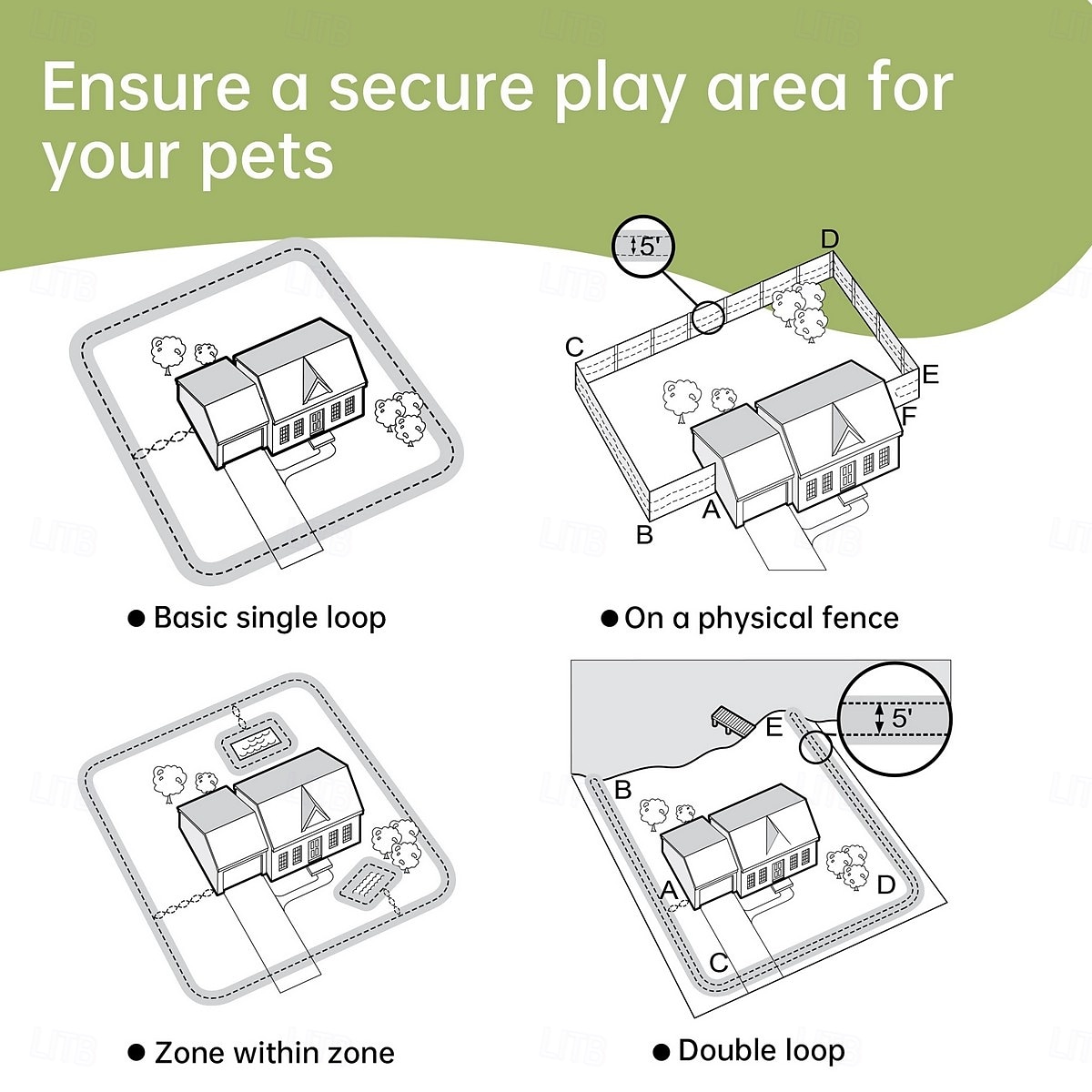 Ensure a secure play area for your pets

5'

D

C

E

F

A

B

● Basic single loop

● On a physical fence

5'

E

B

A

D

C

● Zone within zone

● Double loop