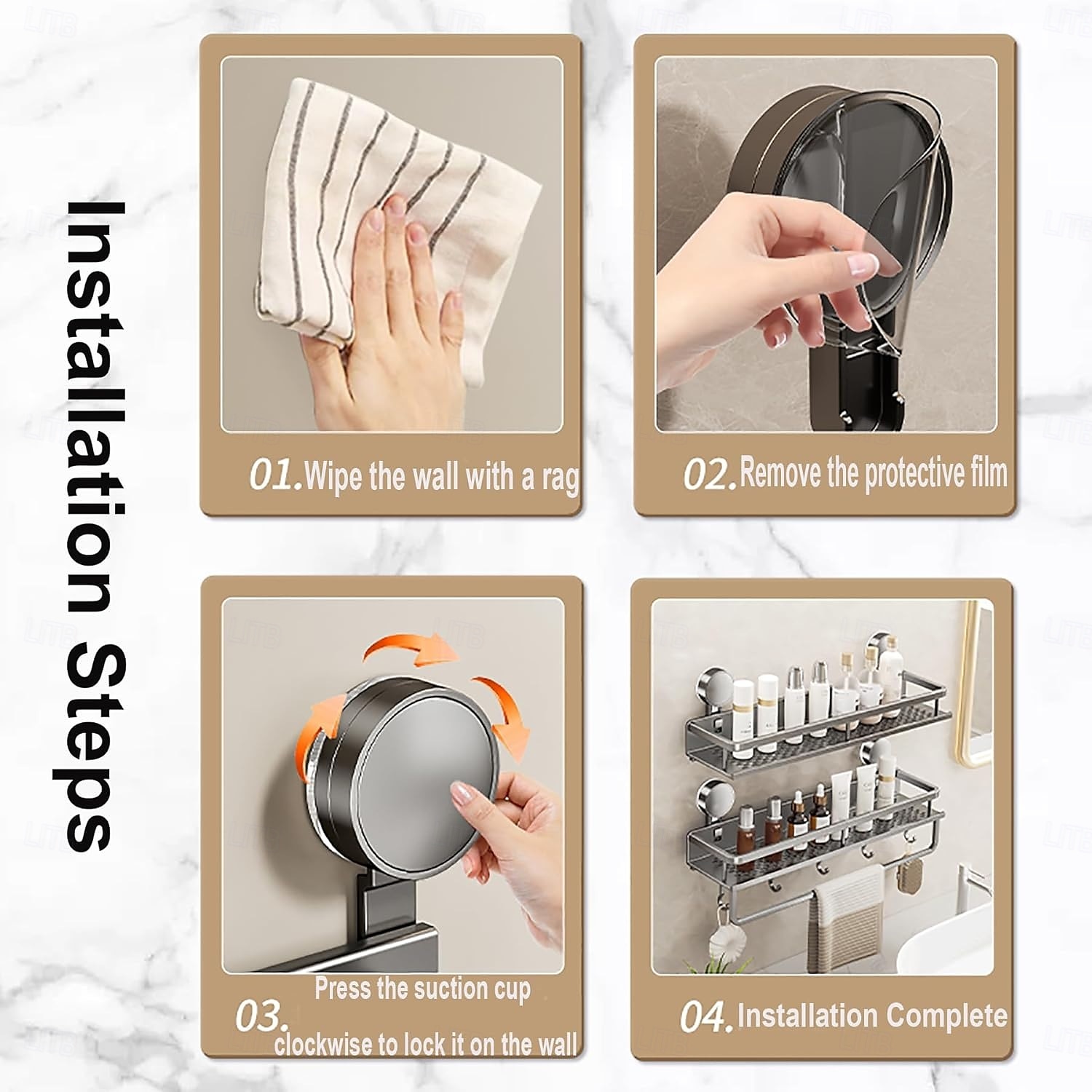 Installation Steps

01. Wipe the wall with a rag

02. Remove the protective film

03. Press the suction cup clockwise to lock it on the wall

04. Installation Complete