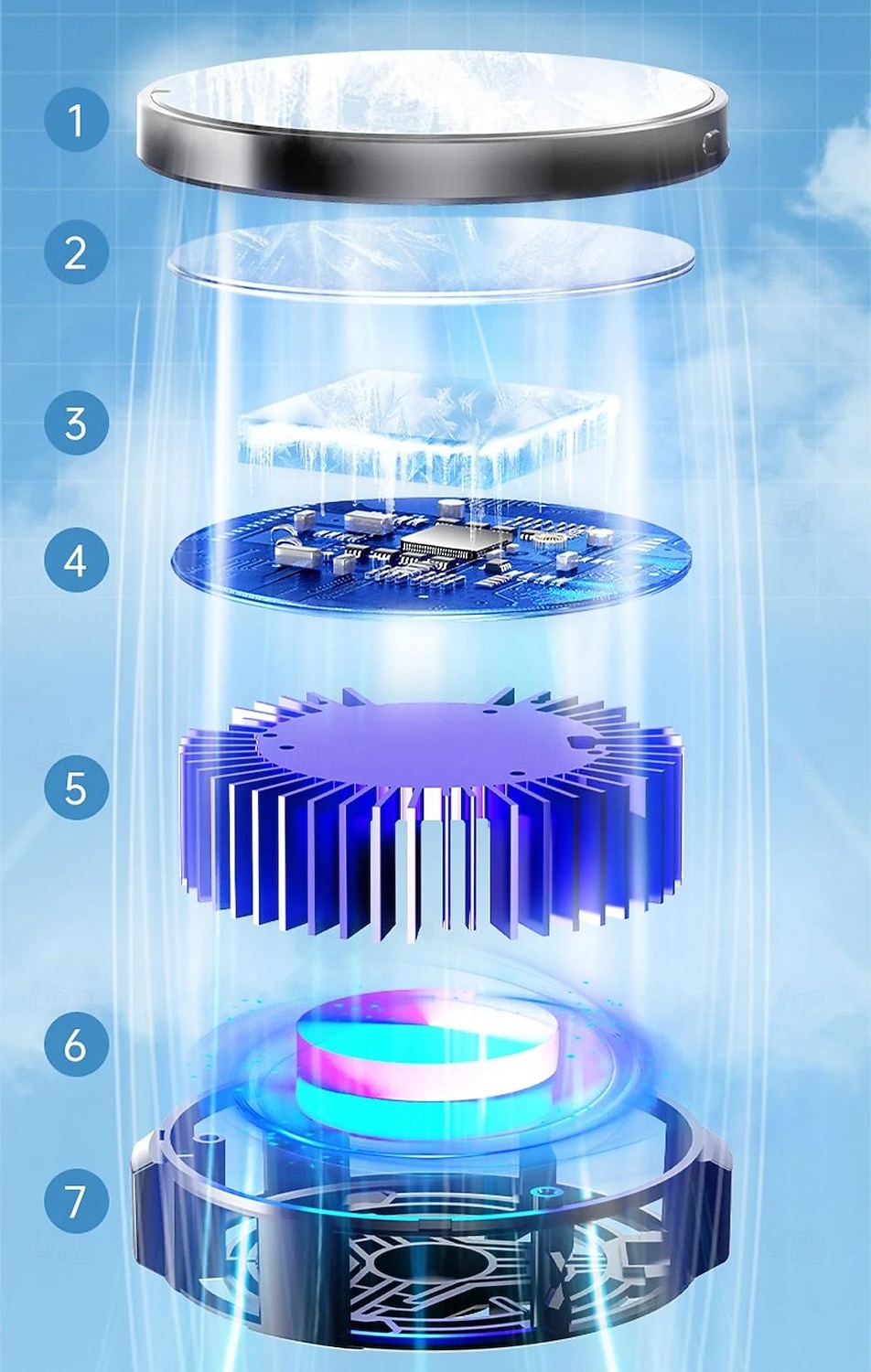 1
2
3
4
5
6
7