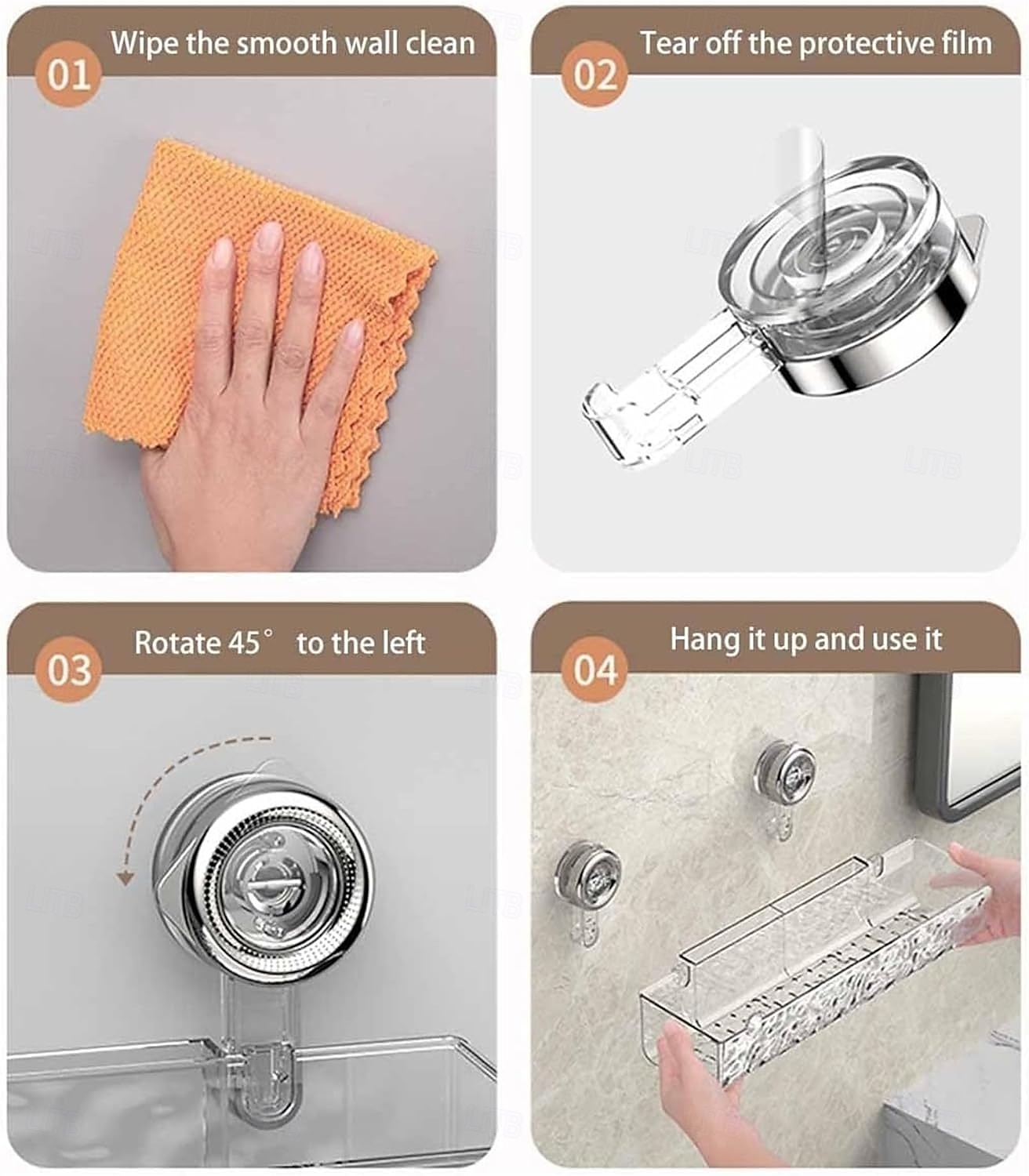 01 Wipe the smooth wall clean

02 Tear off the protective film

03 Rotate 45° to the left

04 Hang it up and use it