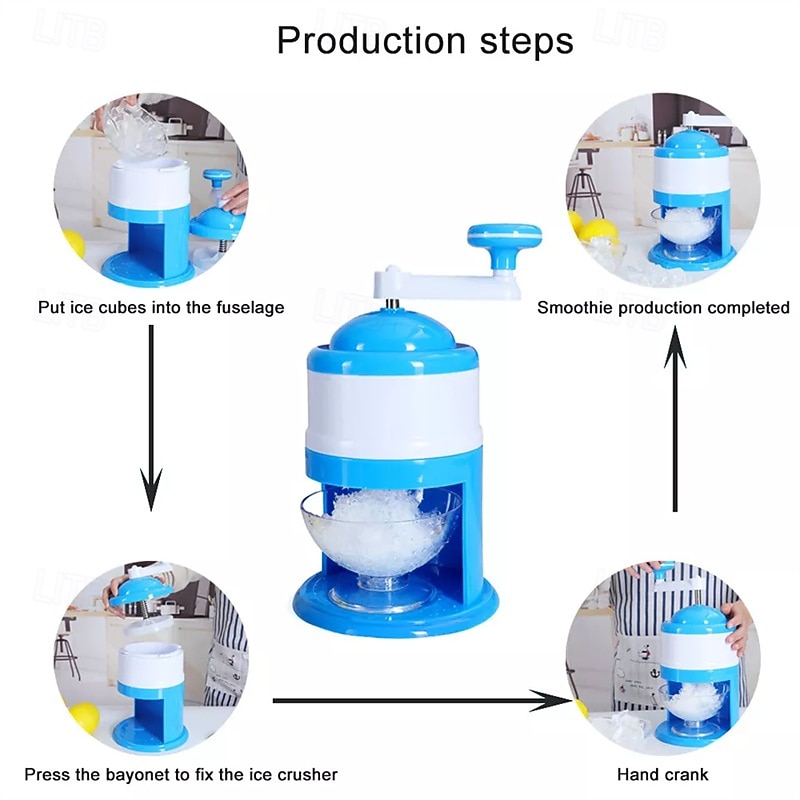 Production steps

Put ice cubes into the fuselage

Smoothie production completed

Press the bayonet to fix the ice crusher

Hand crank

LITB