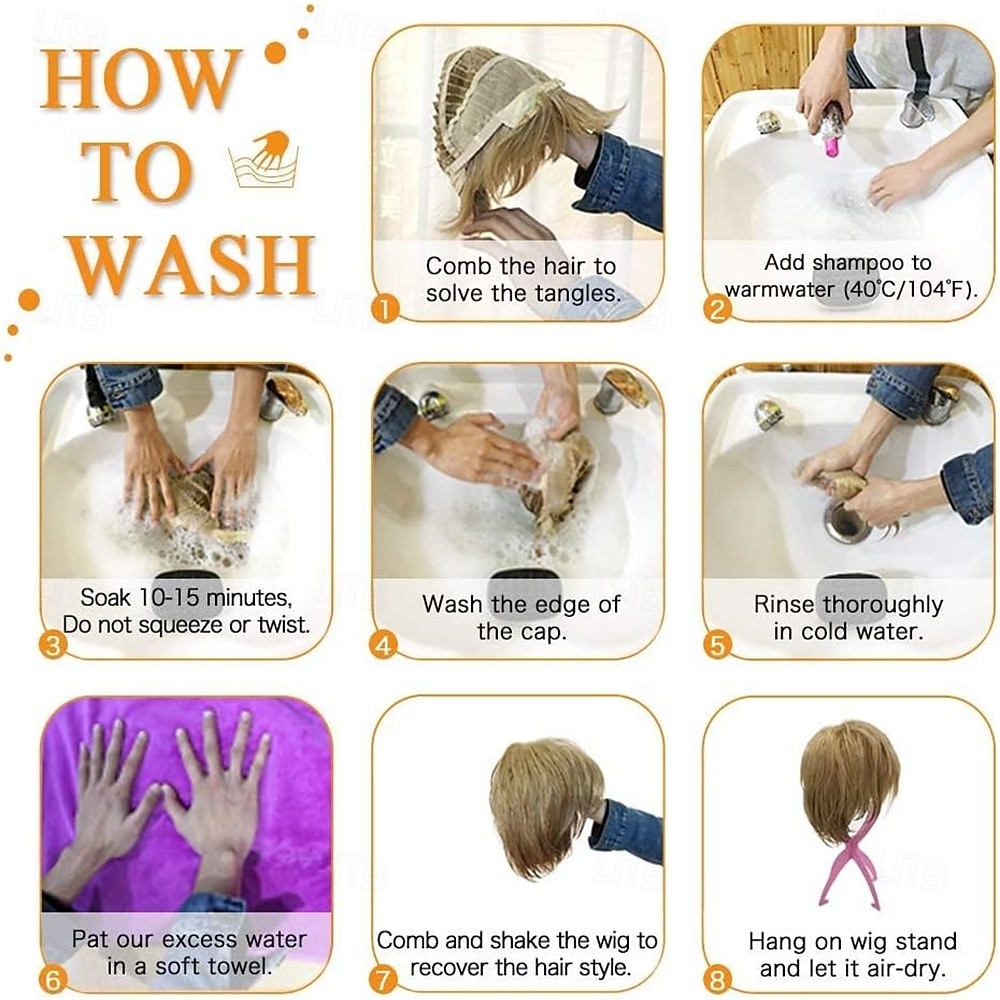 HOW TO WASH

Comb the hair to solve the tangles.
1

Add shampoo to warmwater (40°C/104°F).
2

Soak 10-15 minutes, Do not squeeze or twist.
3

Wash the edge of the cap.
4

Rinse thoroughly in cold water.
5

Pat our excess water in a soft towel.
6

Comb and shake the wig to recover the hair style.
7

Hang on wig stand and let it air-dry.
8

LITB