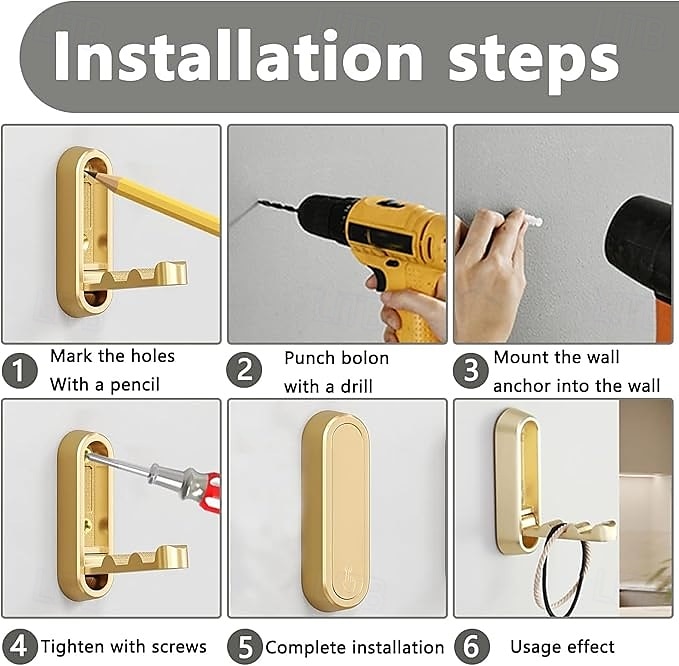 Installation steps

1 Mark the holes With a pencil

2 Punch bolon with a drill

3 Mount the wall anchor into the wall

4 Tighten with screws

5 Complete installation

6 Usage effect