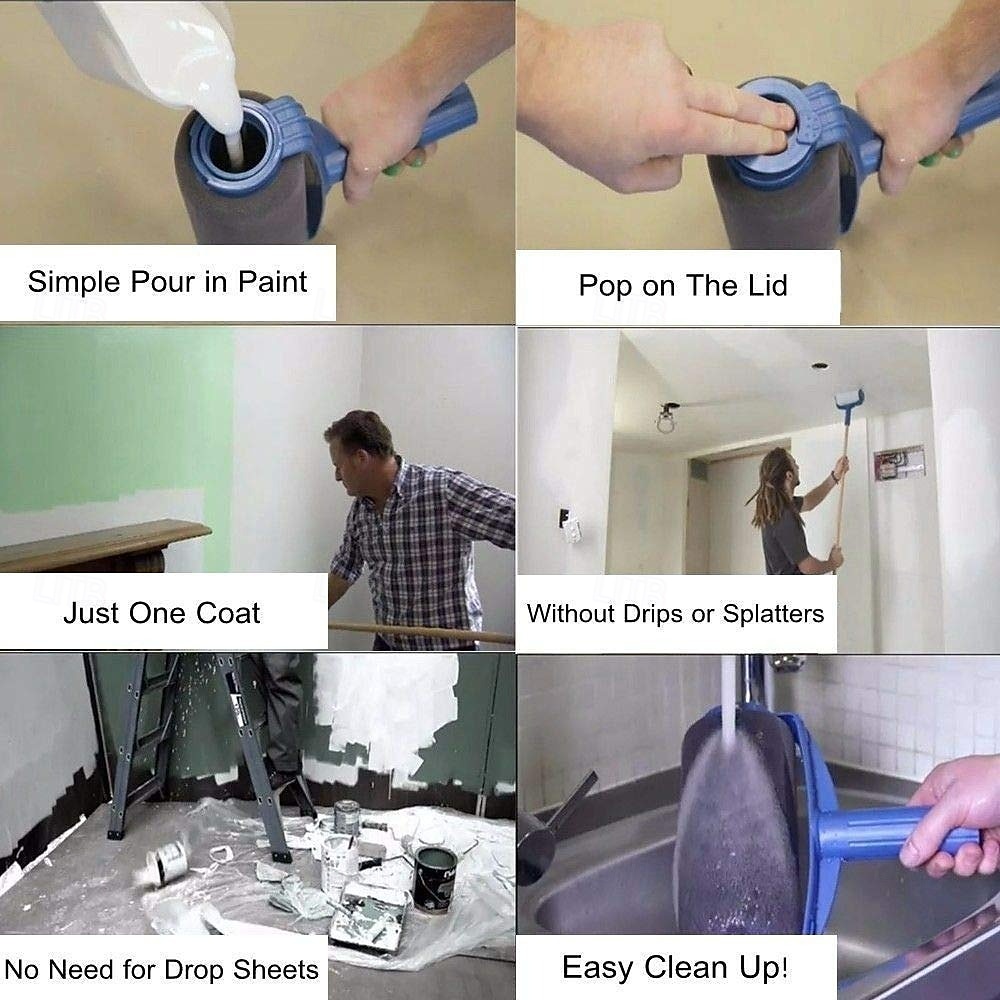 Simple Pour in Paint

Pop on The Lid

Just One Coat

Without Drips or Splatters

No Need for Drop Sheets

Easy Clean Up!