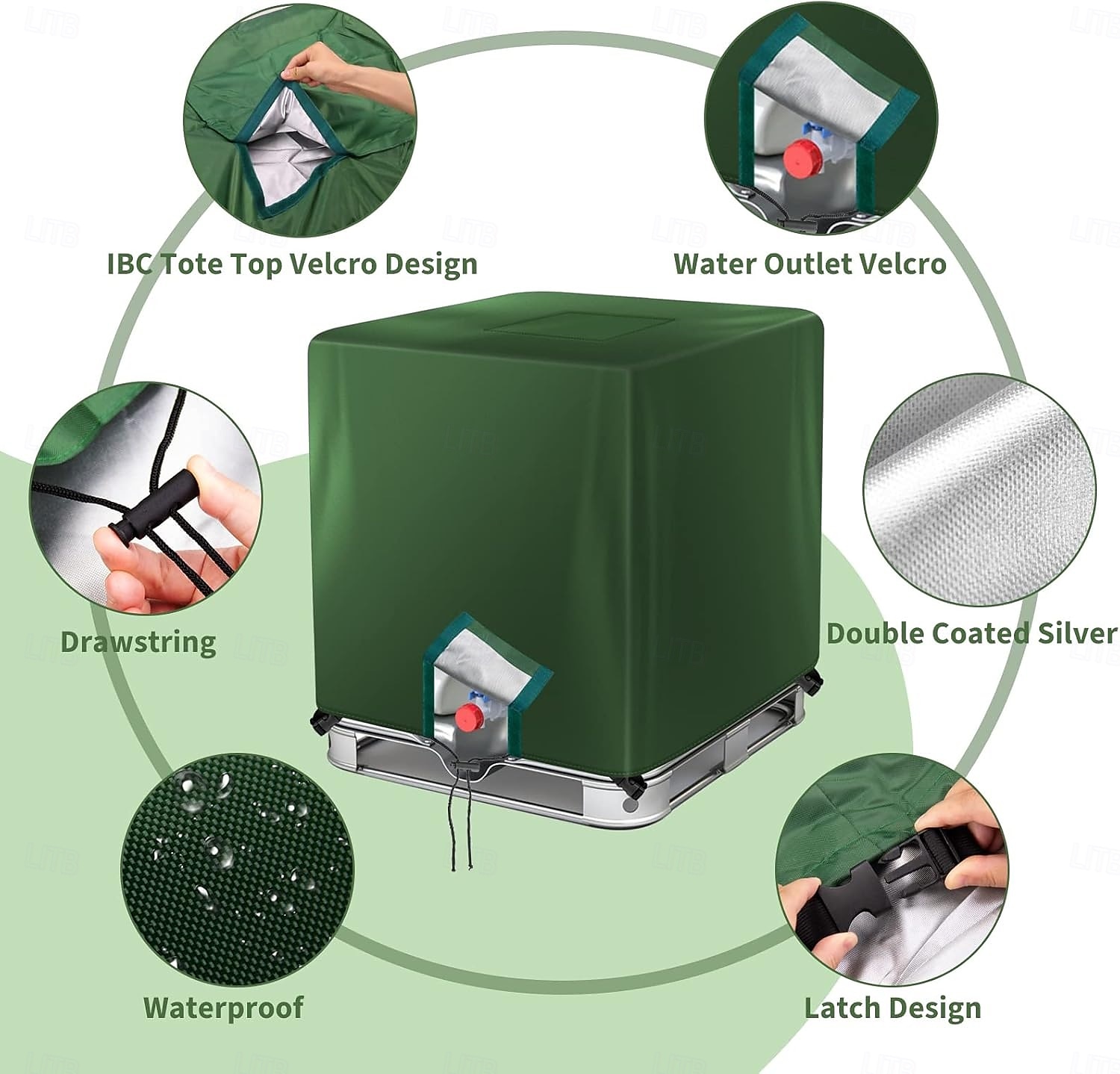 IBC Tote Top Velcro Design

Water Outlet Velcro

Drawstring

Double Coated Silver

Waterproof

Latch Design