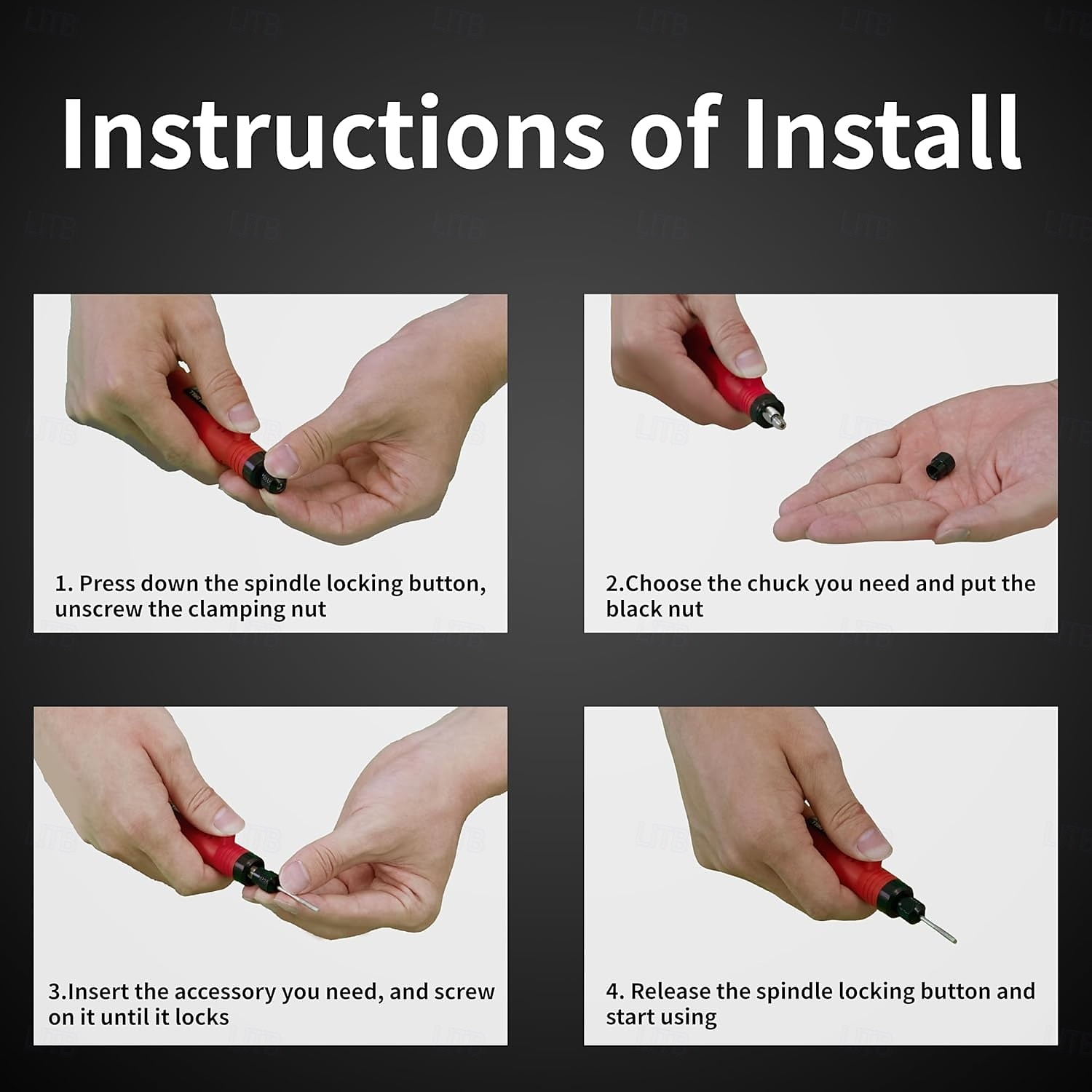 Instructions of Install

1. Press down the spindle locking button, unscrew the clamping nut

2.Choose the chuck you need and put the black nut

3.Insert the accessory you need, and screw on it until it locks

4. Release the spindle locking button and start using