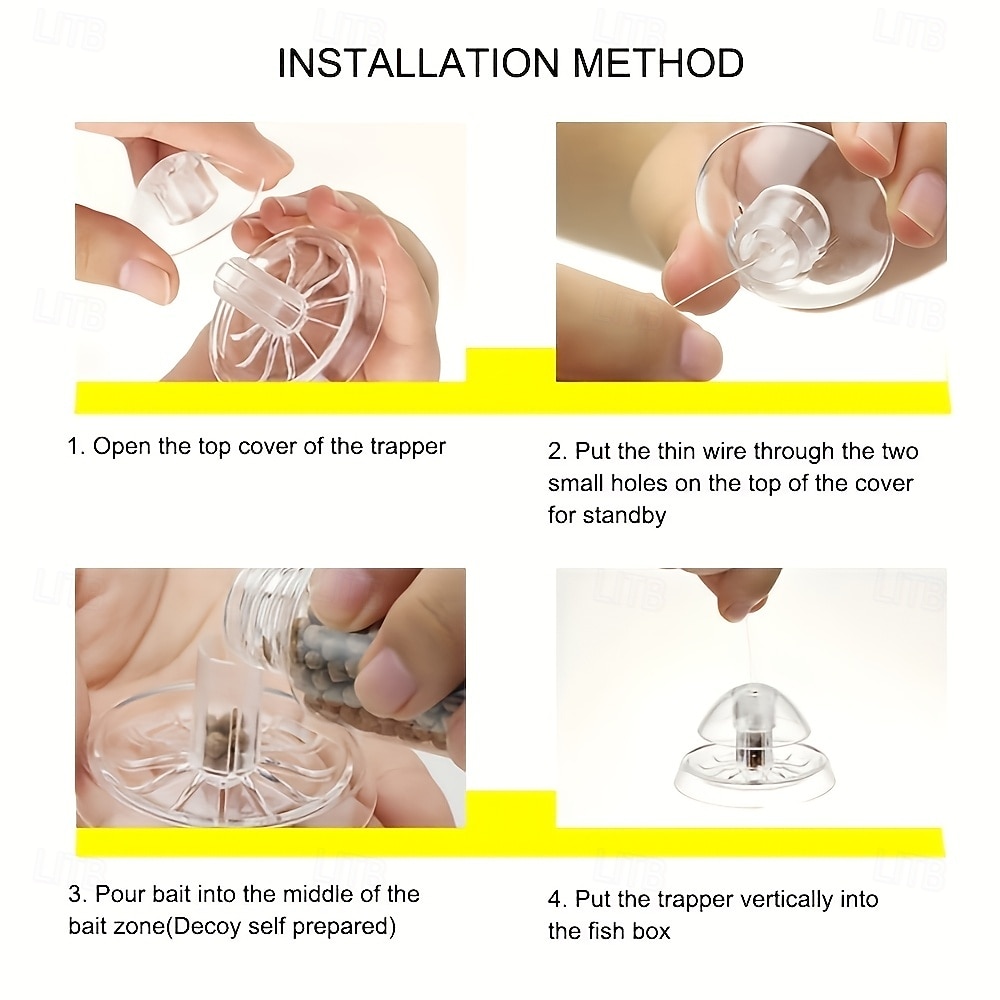 INSTALLATION METHOD

1. Open the top cover of the trapper

2. Put the thin wire through the two small holes on the top of the cover for standby

3. Pour bait into the middle of the bait zone(Decoy self prepared)

4. Put the trapper vertically into the fish box

LITB