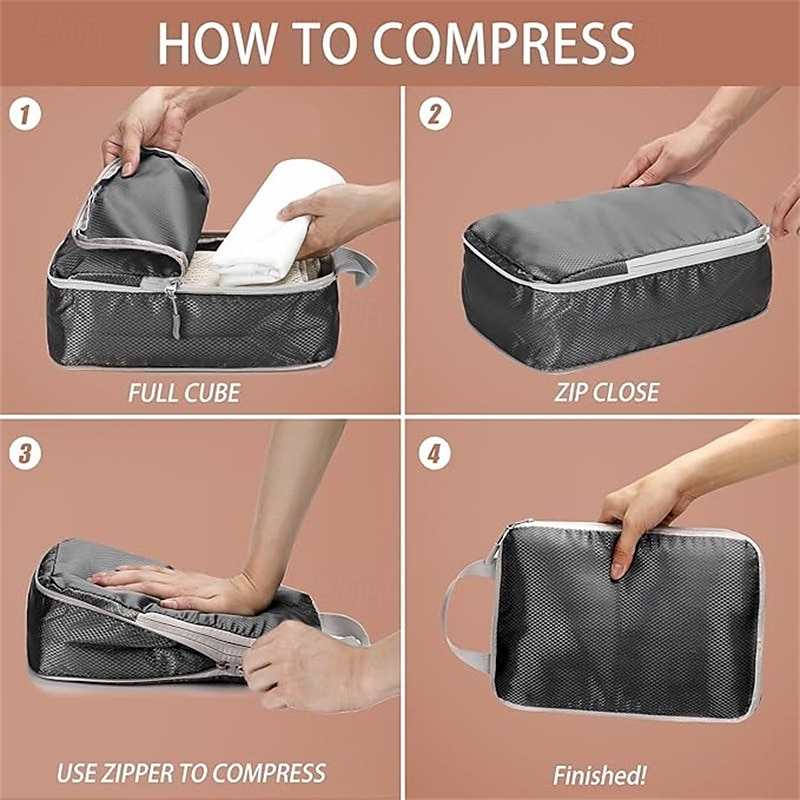 HOW TO COMPRESS

1

FULL CUBE

2

ZIP CLOSE

3

USE ZIPPER TO COMPRESS

4

Finished!