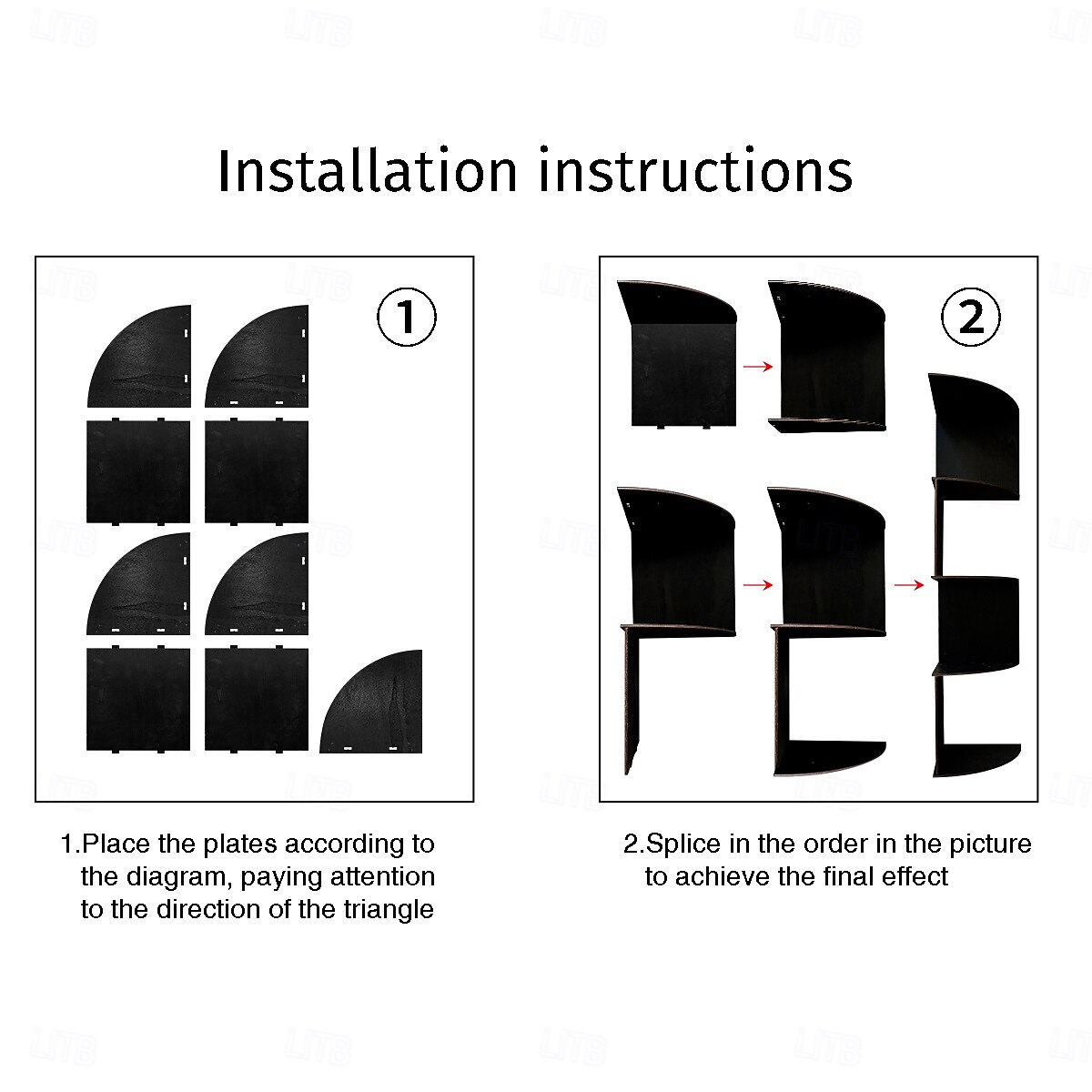 Installation instructions

1

2

1.Place the plates according to the diagram, paying attention to the direction of the triangle

2.Splice in the order in the picture to achieve the final effect