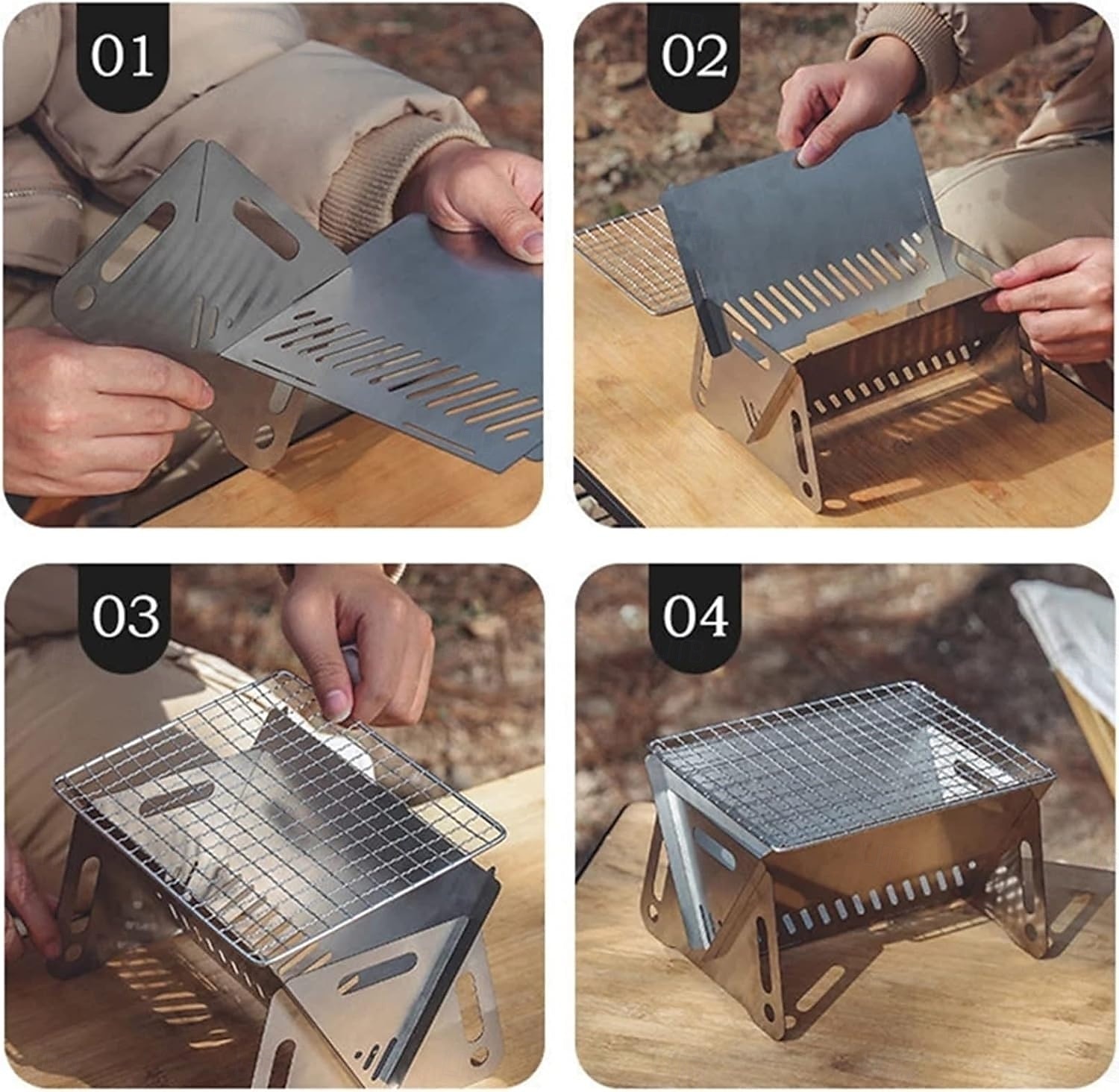 01

02

03

04