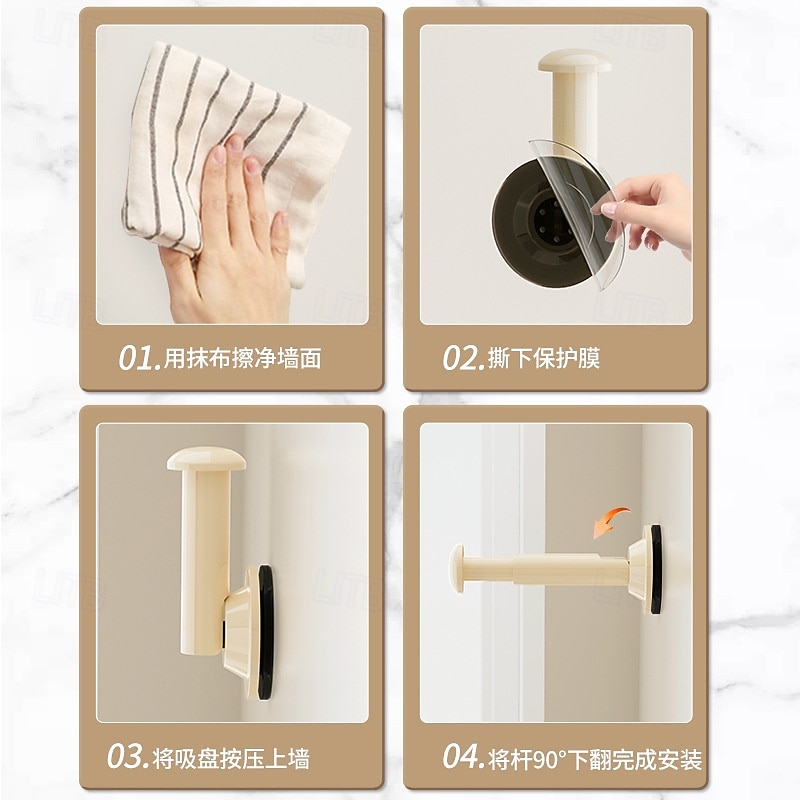 01.用抹布擦净墙面

02.撕下保护膜

03.将吸盘按压上墙

04.将杆90°下翻完成安装