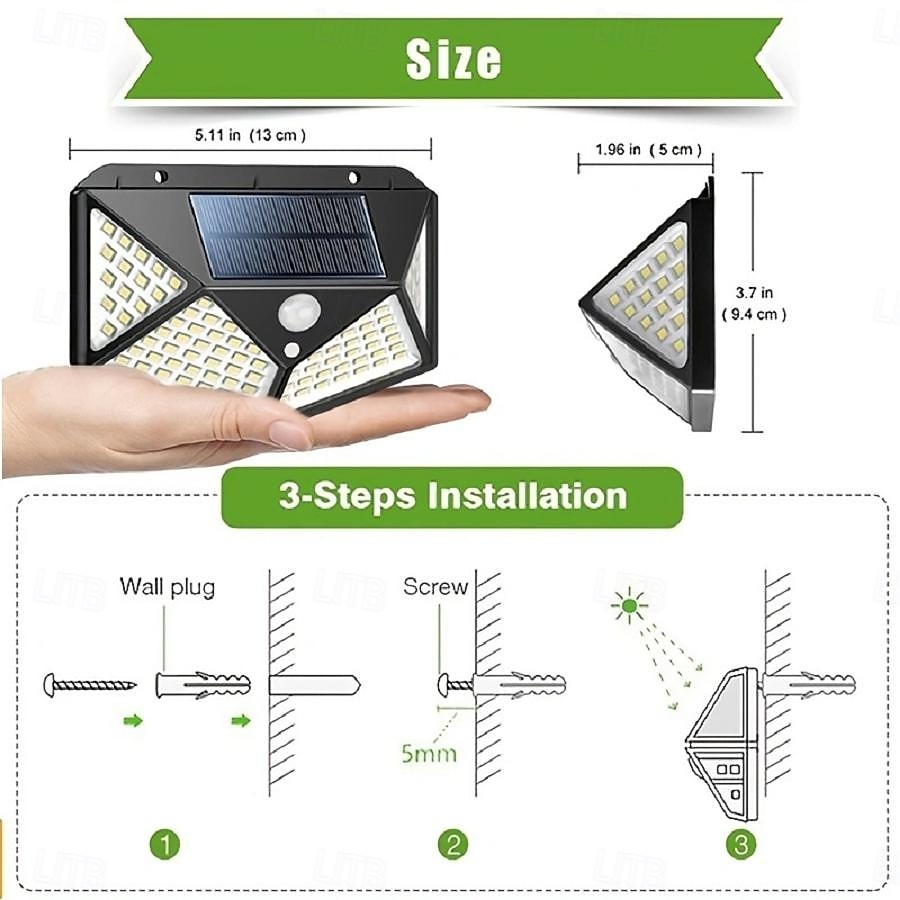 Size

5.11 in (13 cm)

1.96 in (5 cm)

3.7 in
(9.4 cm)

3-Steps Installation

Wall plug

Screw

5mm

1

2

3

LITB