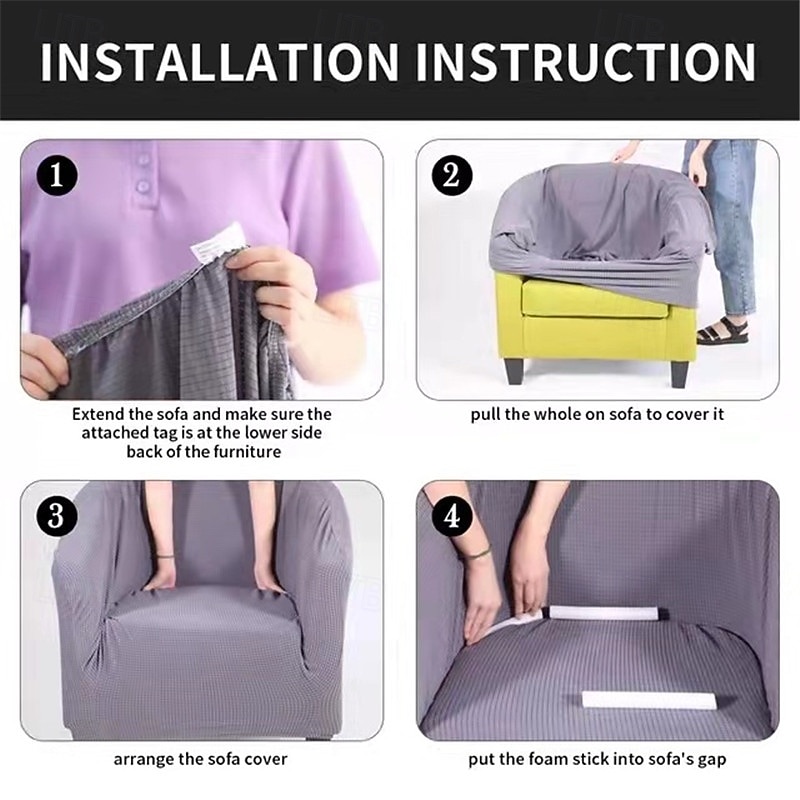 INSTALLATION INSTRUCTION

1

Extend the sofa and make sure the attached tag is at the lower side back of the furniture

2

pull the whole on sofa to cover it

3

arrange the sofa cover

4

put the foam stick into sofa's gap