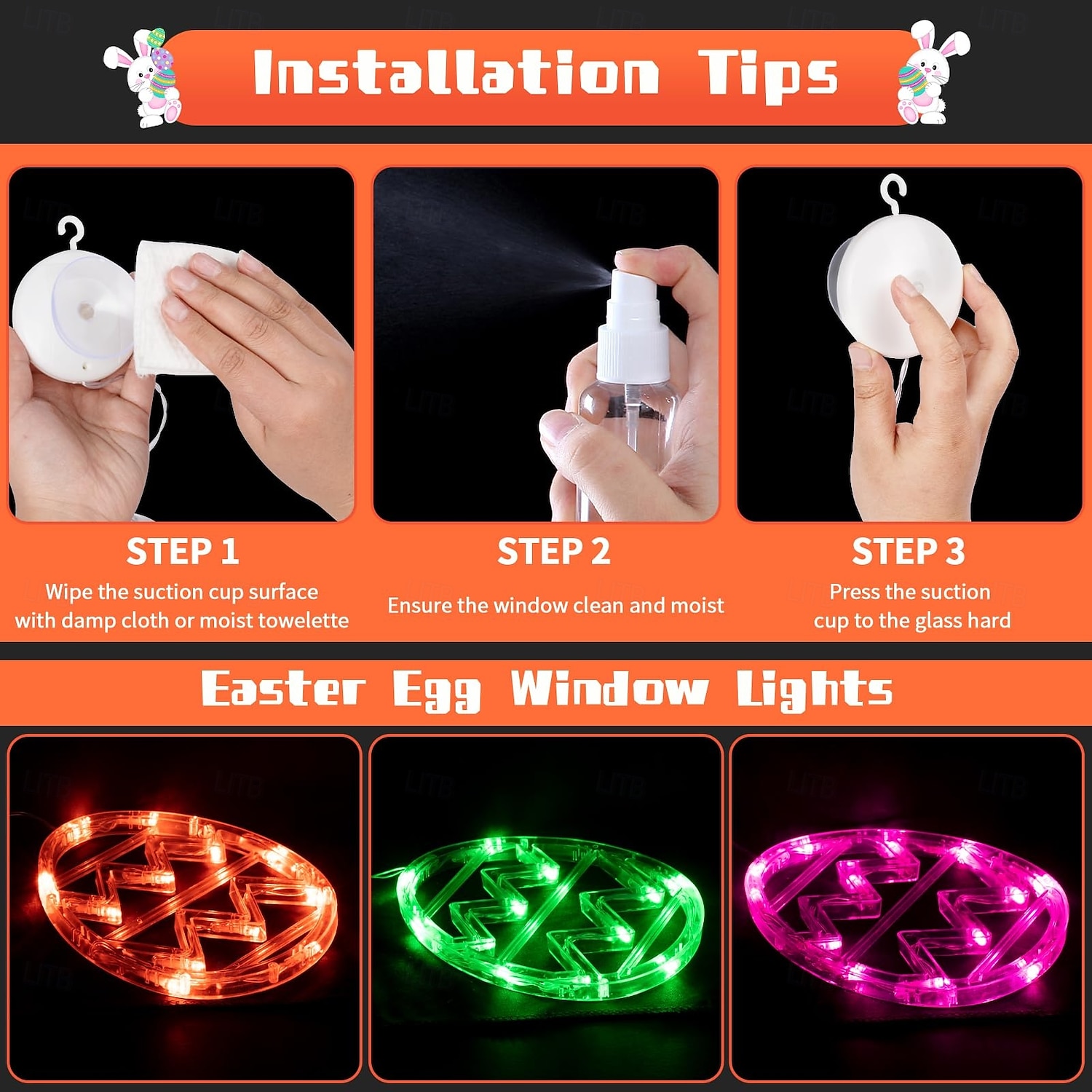 Installation Tips

STEP 1
Wipe the suction cup surface with damp cloth or moist towelette

STEP 2
Ensure the window clean and moist

STEP 3
Press the suction cup to the glass hard

Easter Egg Window Lights