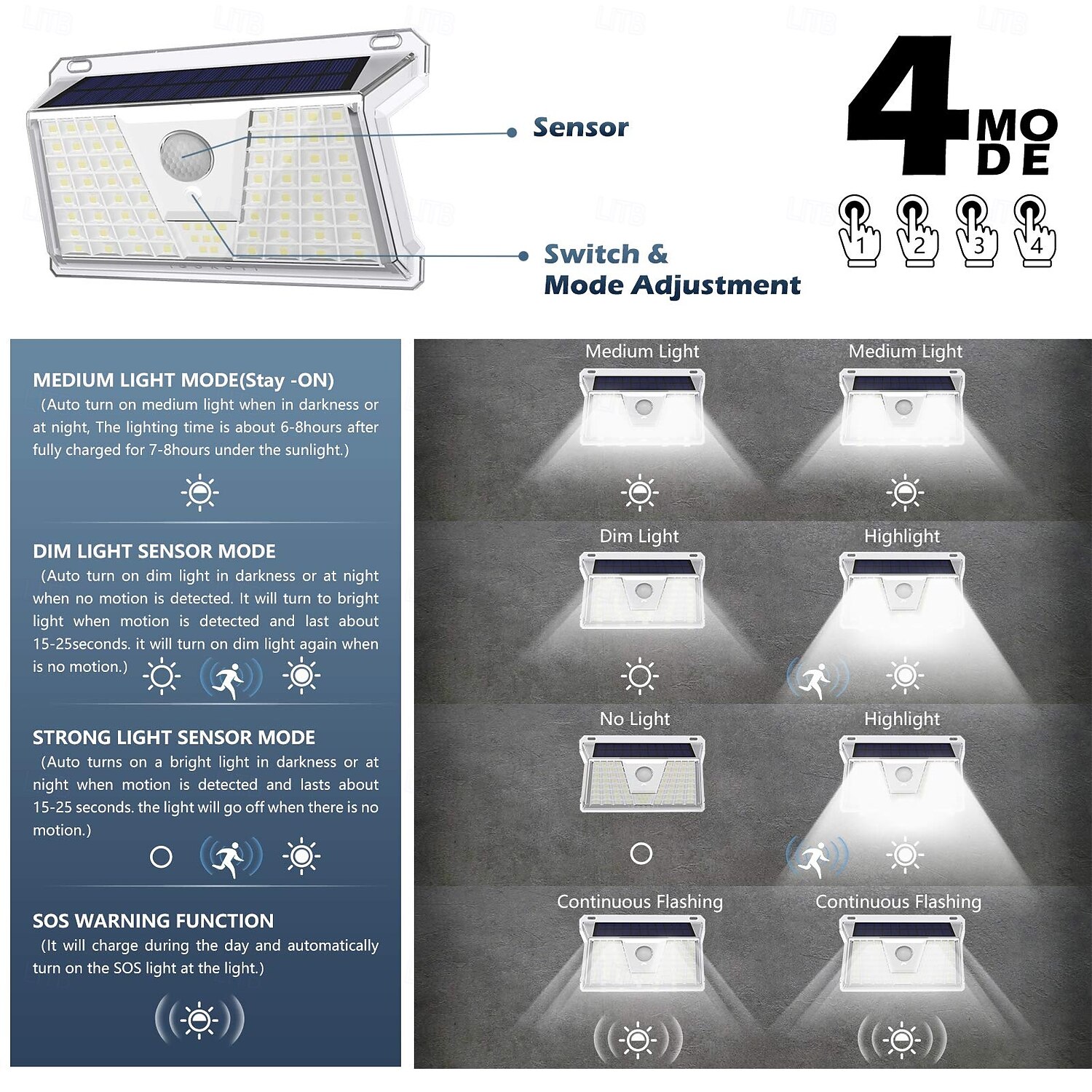 Sensor

Switch &
Mode Adjustment

4 MODE

1 2 3 4

MEDIUM LIGHT MODE(Stay -ON)
(Auto turn on medium light when in darkness or at night, The lighting time is about 6-8hours after fully charged for 7-8hours under the sunlight.)

DIM LIGHT SENSOR MODE
(Auto turn on dim light in darkness or at night when no motion is detected. It will turn to bright light when motion is detected and last about 15-25seconds. it will turn on dim light again when is no motion.)

STRONG LIGHT SENSOR MODE
(Auto turns on a bright light in darkness or at night when motion is detected and lasts about 15-25 seconds. the light will go off when there is no motion.)

SOS WARNING FUNCTION
(It will charge during the day and automatically turn on the SOS light at the light.)

Medium Light
Medium Light
Dim Light
Highlight
No Light
Highlight
Continuous Flashing
Continuous Flashing