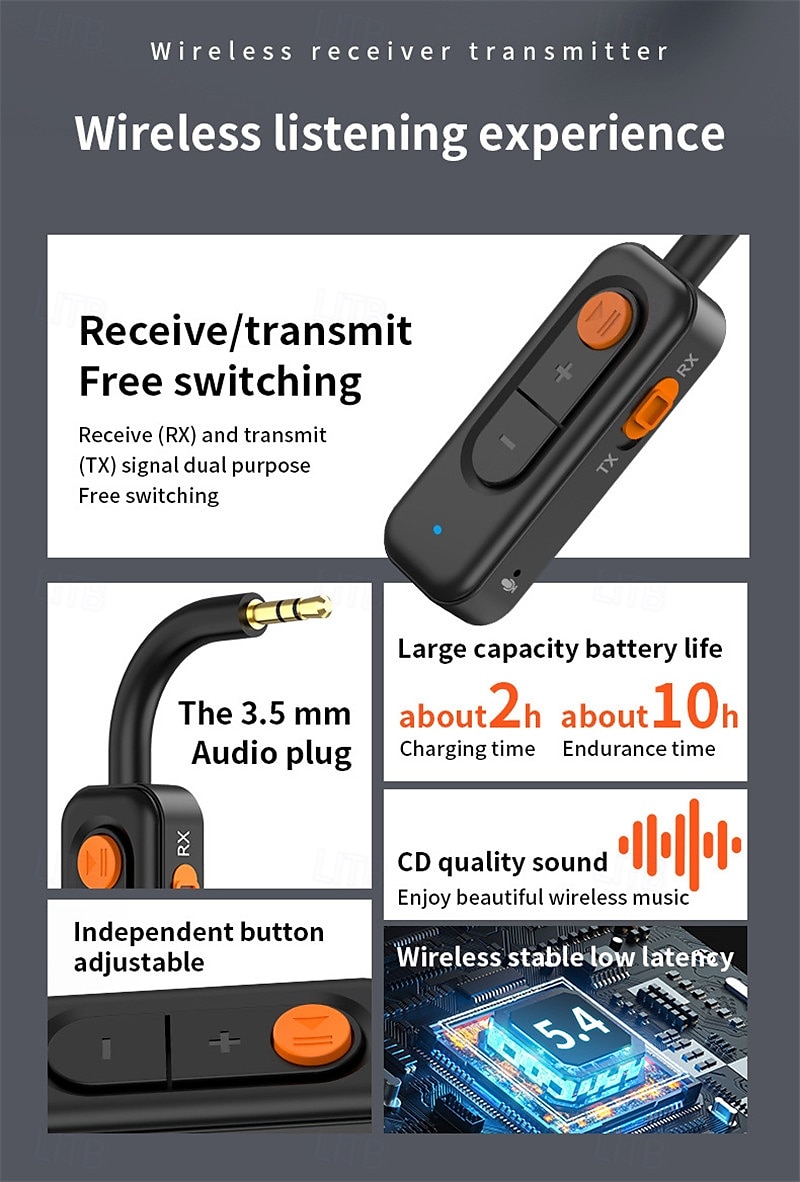 Wireless receiver transmitter

Wireless listening experience

Receive/transmit Free switching

Receive (RX) and transmit (TX) signal dual purpose Free switching

RX

TX

The 3.5 mm Audio plug

RX

Large capacity battery life

about 2h
Charging time

about 10h
Endurance time

CD quality sound
Enjoy beautiful wireless music

Independent button adjustable

Wireless stable low latency

5.4