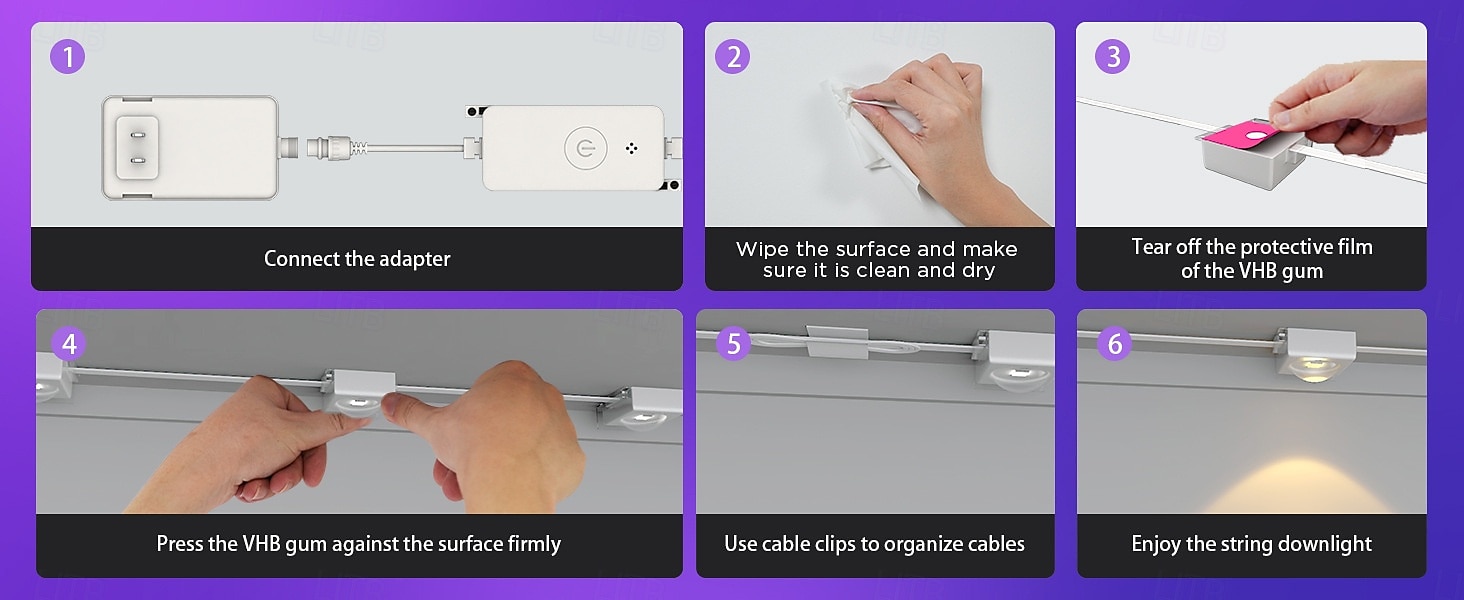 1

Connect the adapter

2

Wipe the surface and make sure it is clean and dry

3

Tear off the protective film of the VHB gum

4

Press the VHB gum against the surface firmly

5

Use cable clips to organize cables

6

Enjoy the string downlight