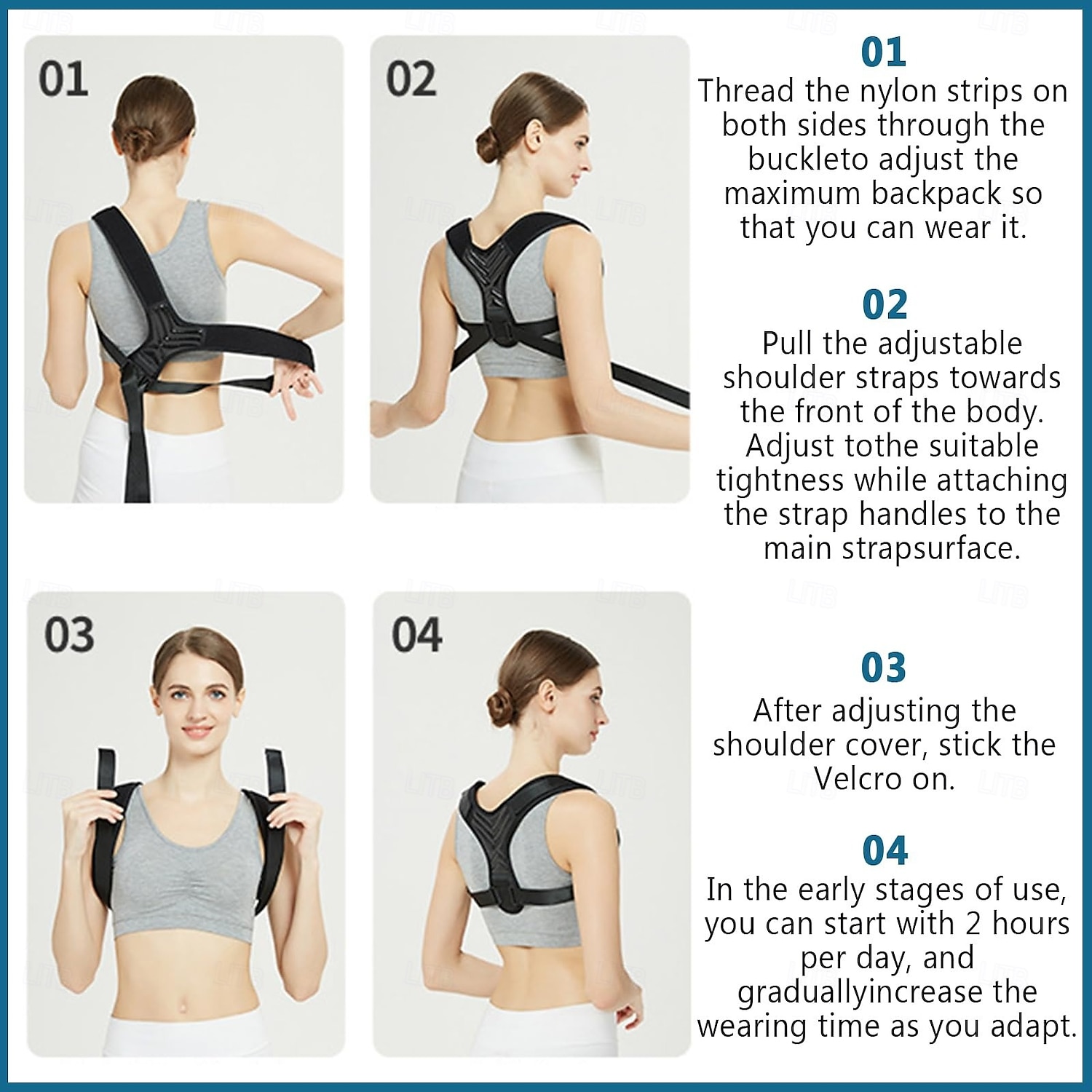 01

02

03

04

01
Thread the nylon strips on both sides through the buckleto adjust the maximum backpack so that you can wear it.

02
Pull the adjustable shoulder straps towards the front of the body. Adjust tothe suitable tightness while attaching the strap handles to the main strapsurface.

03
After adjusting the shoulder cover, stick the Velcro on.

04
In the early stages of use, you can start with 2 hours per day, and graduallyincrease the wearing time as you adapt.